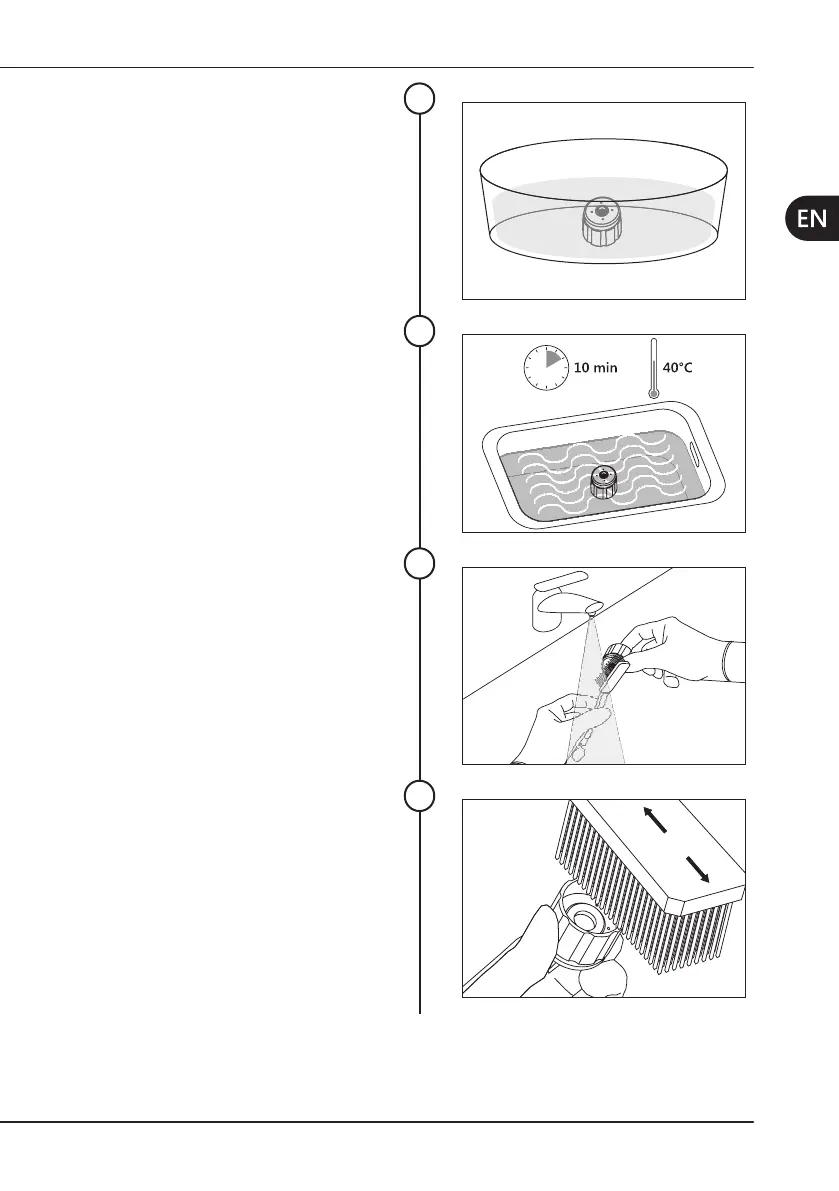 EN

10 min

40°C