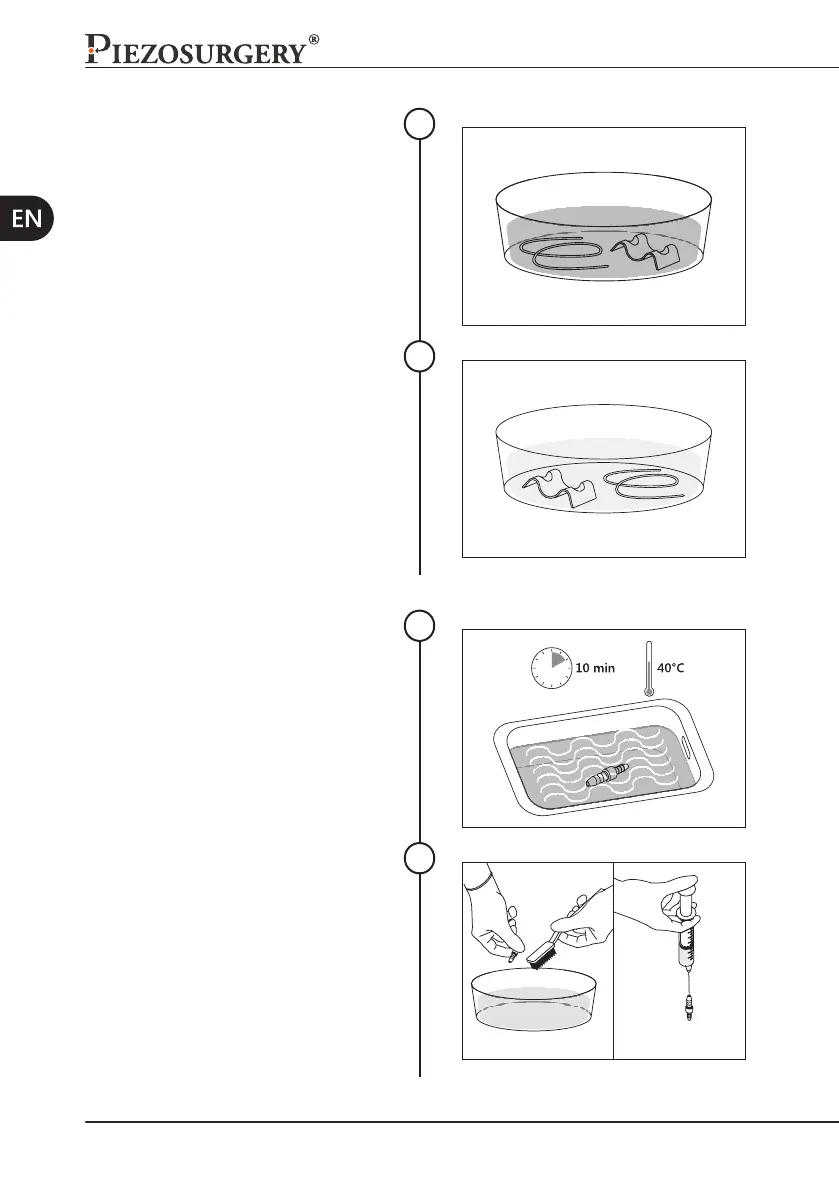 PIEZOSURGERY®

EN

10 min

40°C