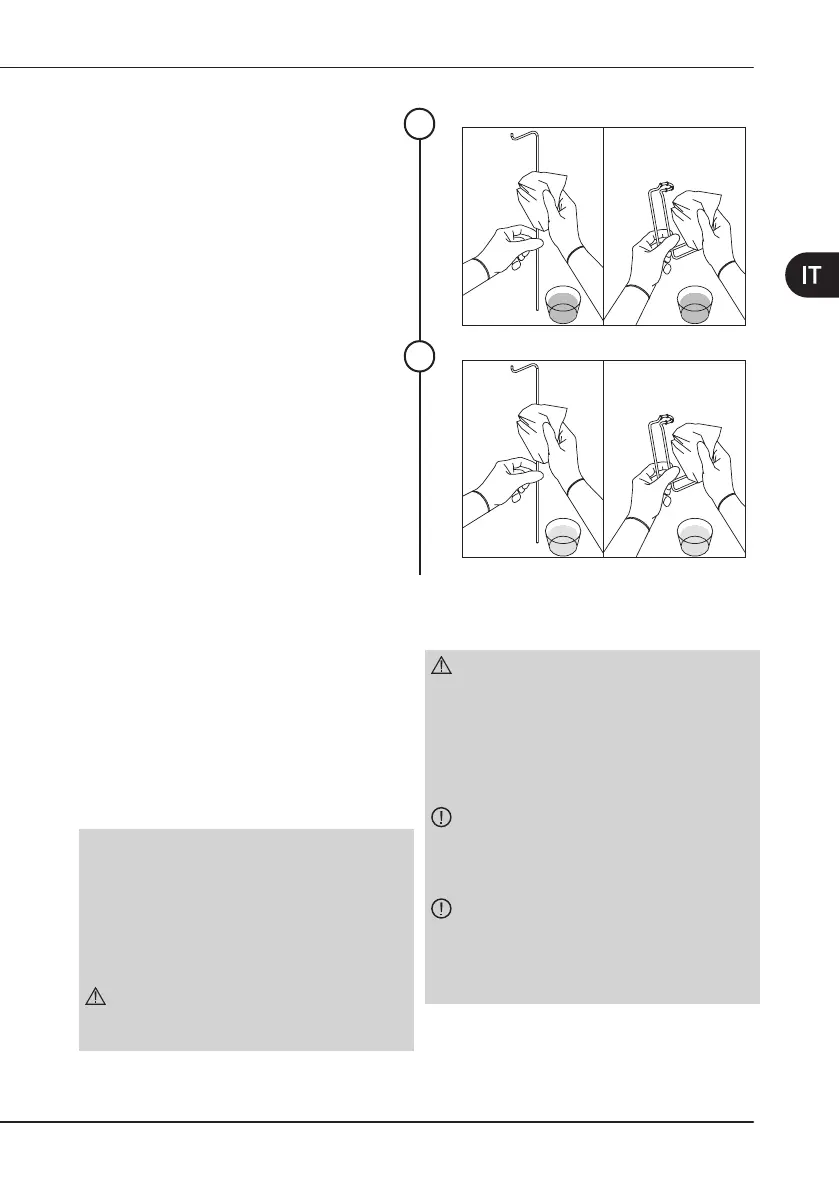 IT