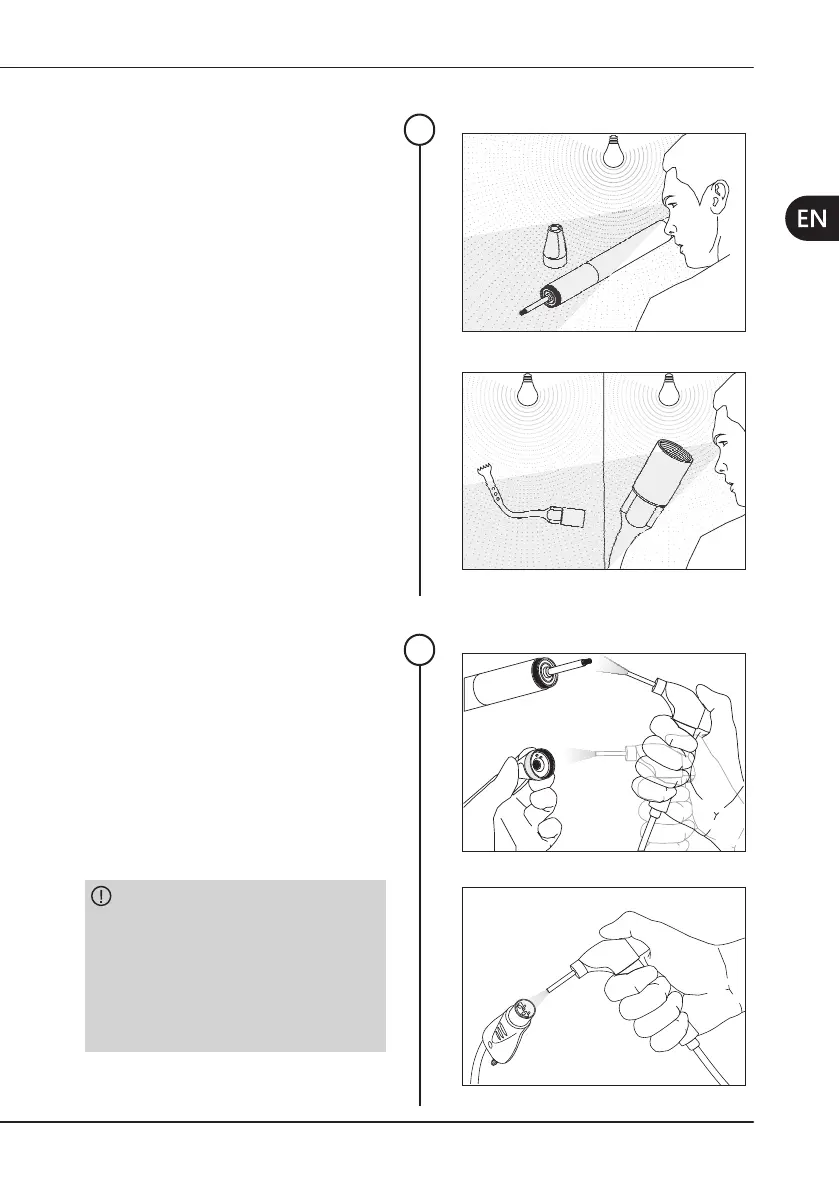 EN