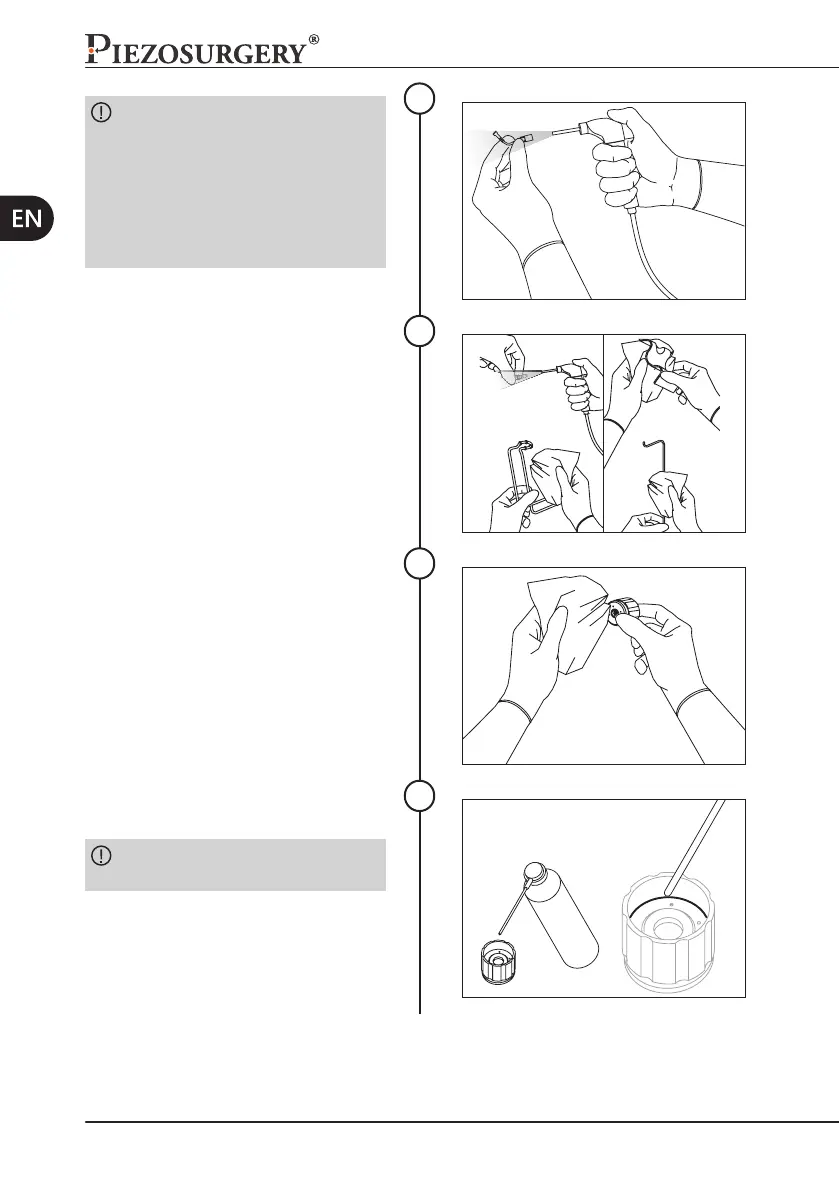 PIEZOSURGERY®

EN