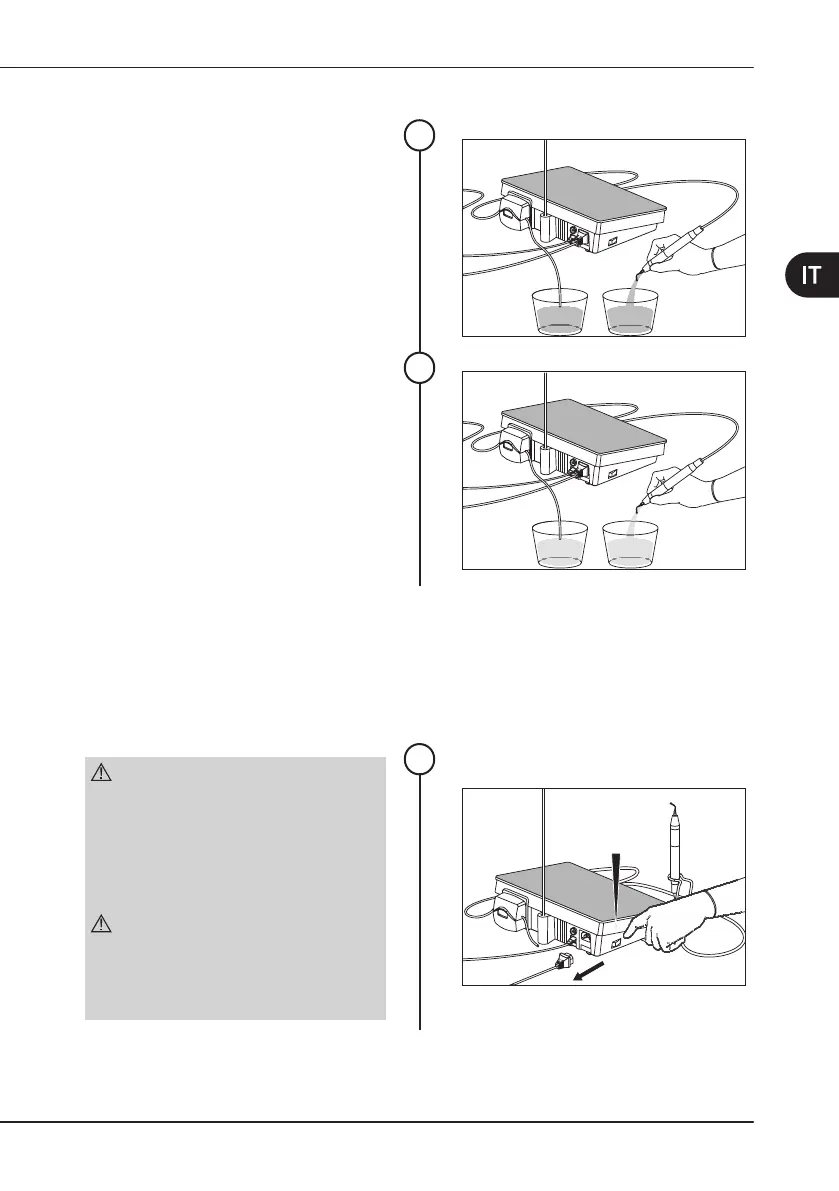 IT