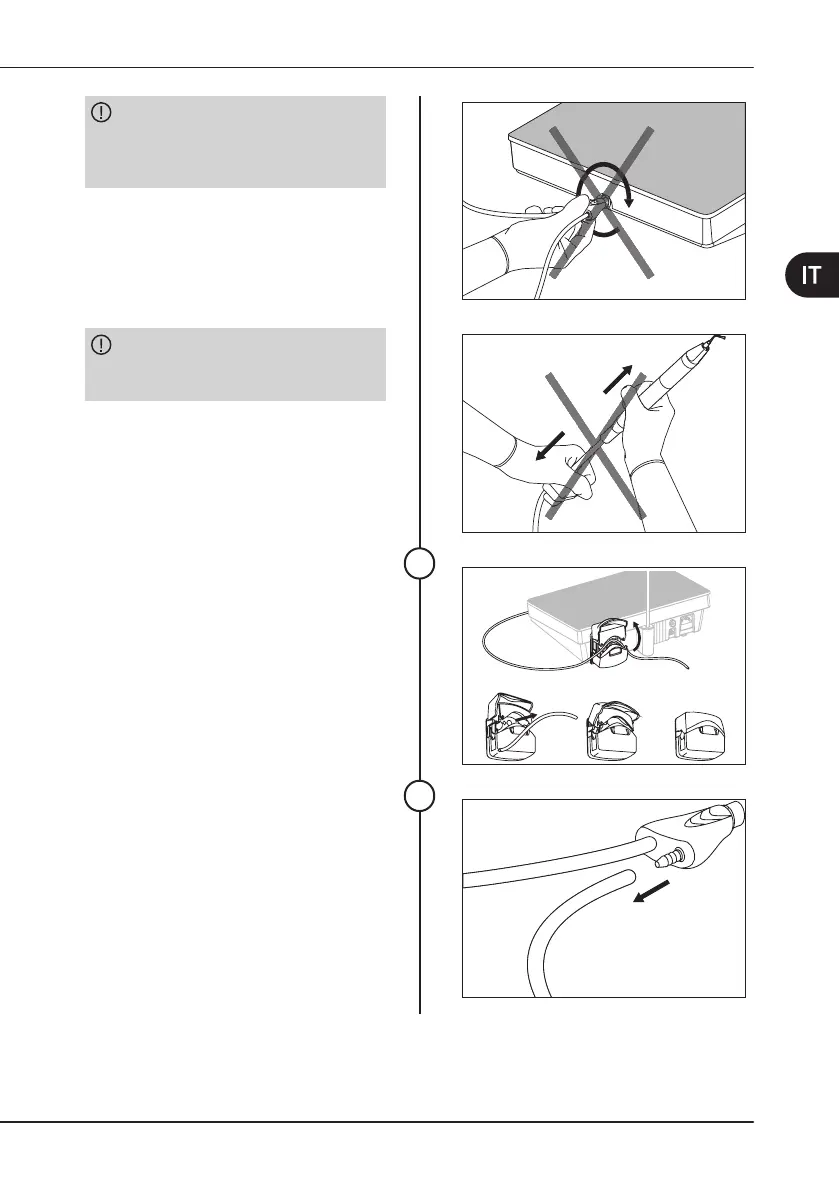 IT