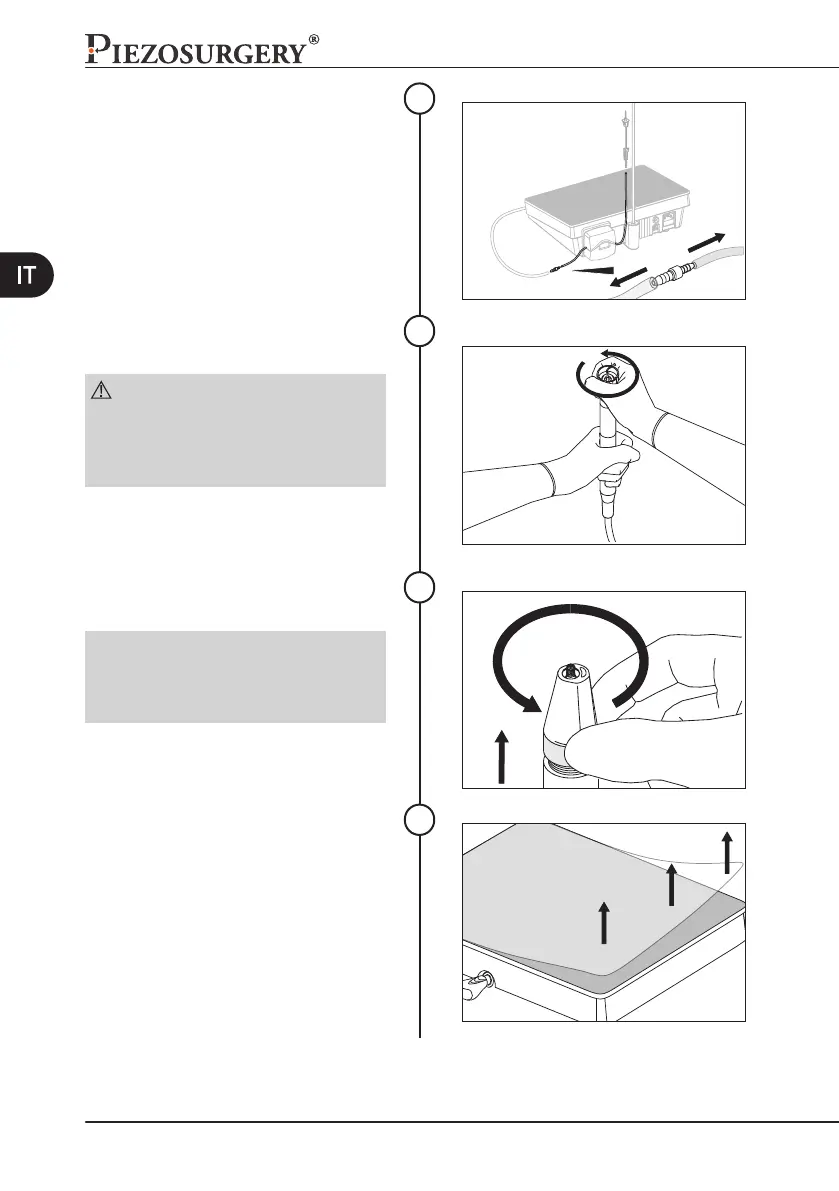 PIEZOSURGERY®

IT