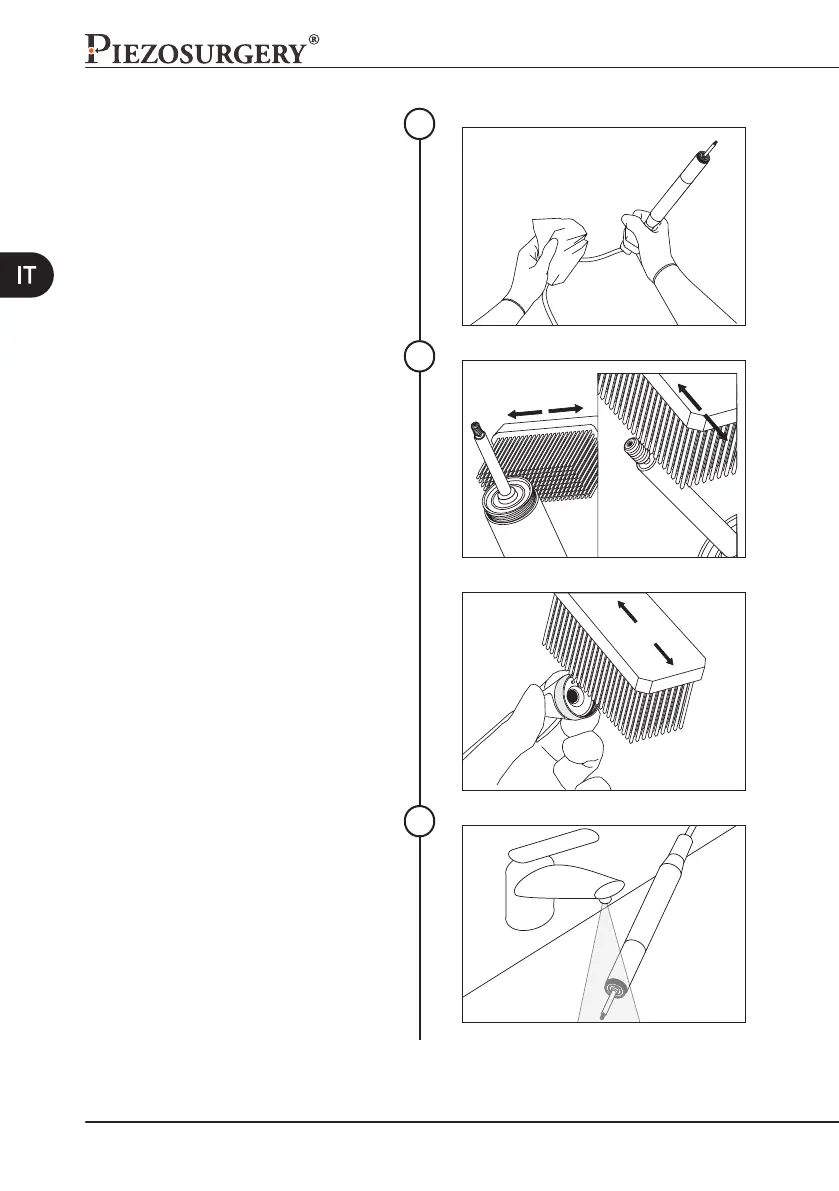 PIEZOSURGERY®

IT