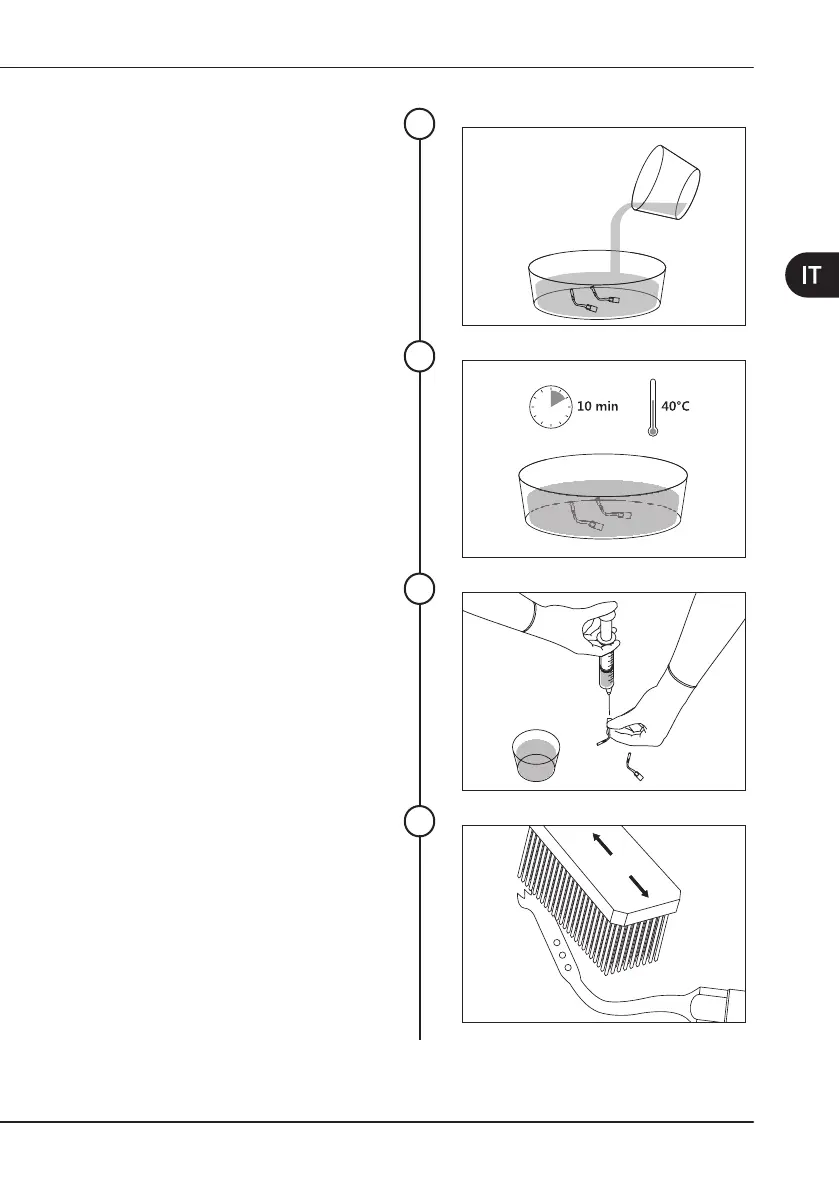 IT

10 min

40°C