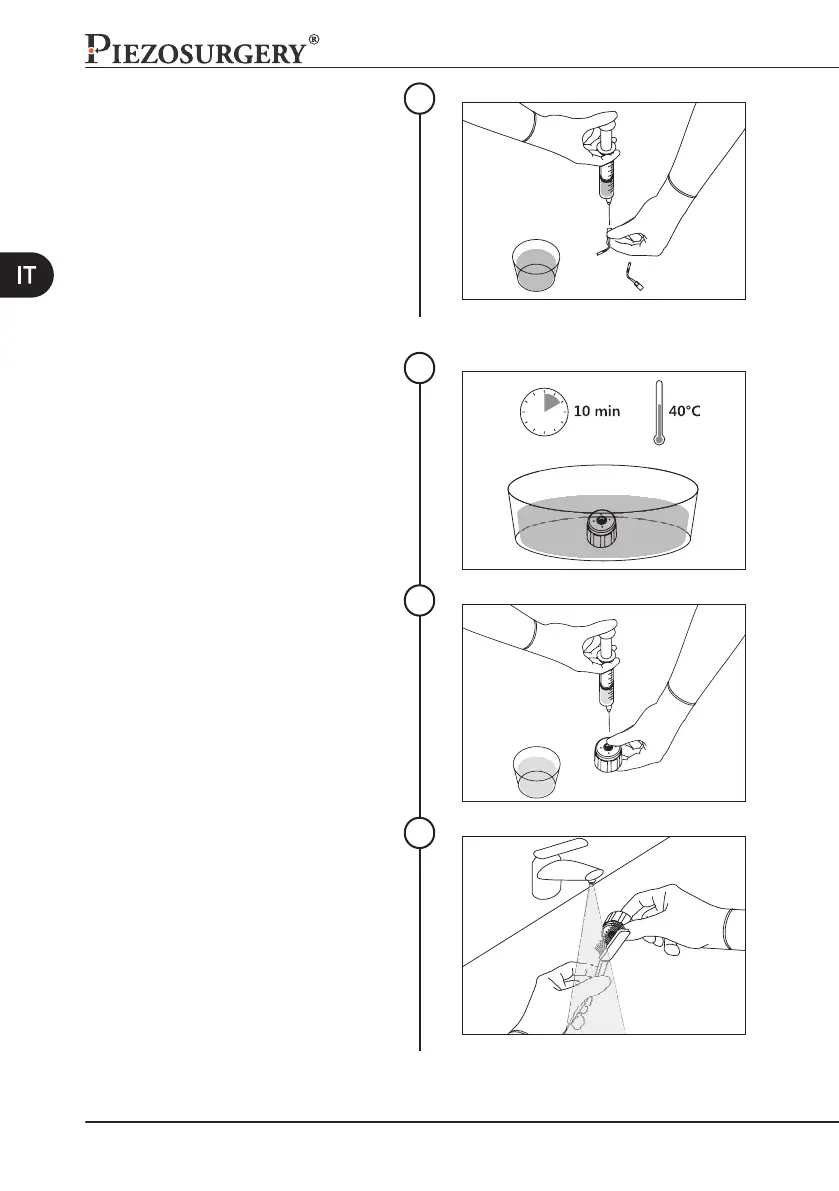 PIEZOSURGERY®

IT

10 min

40°C