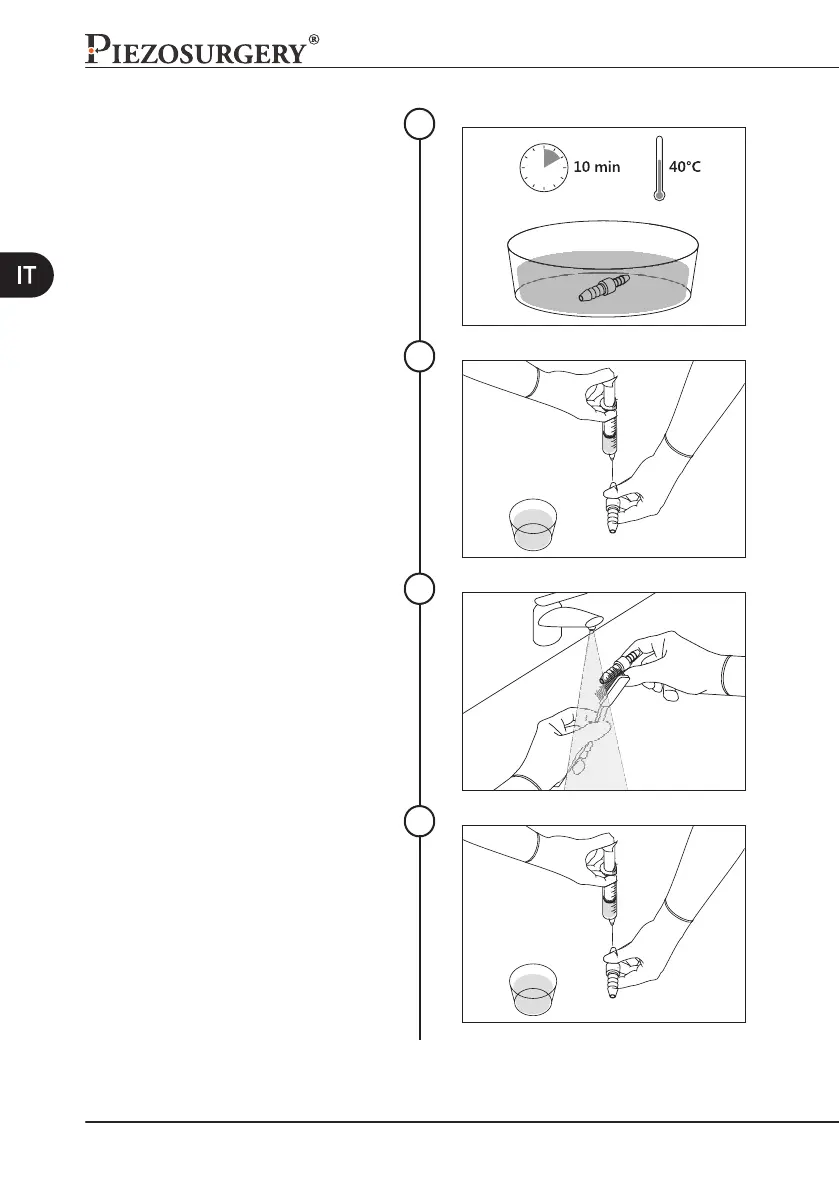 PIEZOSURGERY®

IT

10 min

40°C