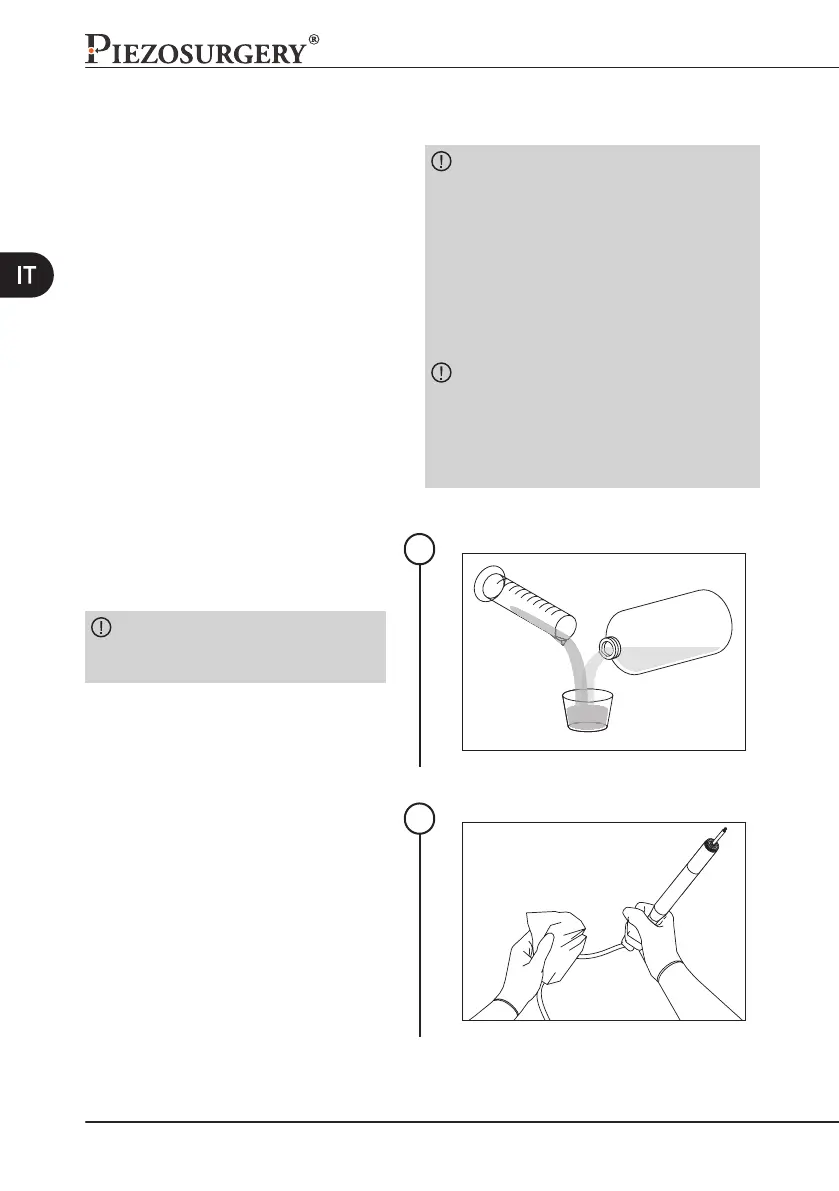 PIEZOSURGERY®

IT