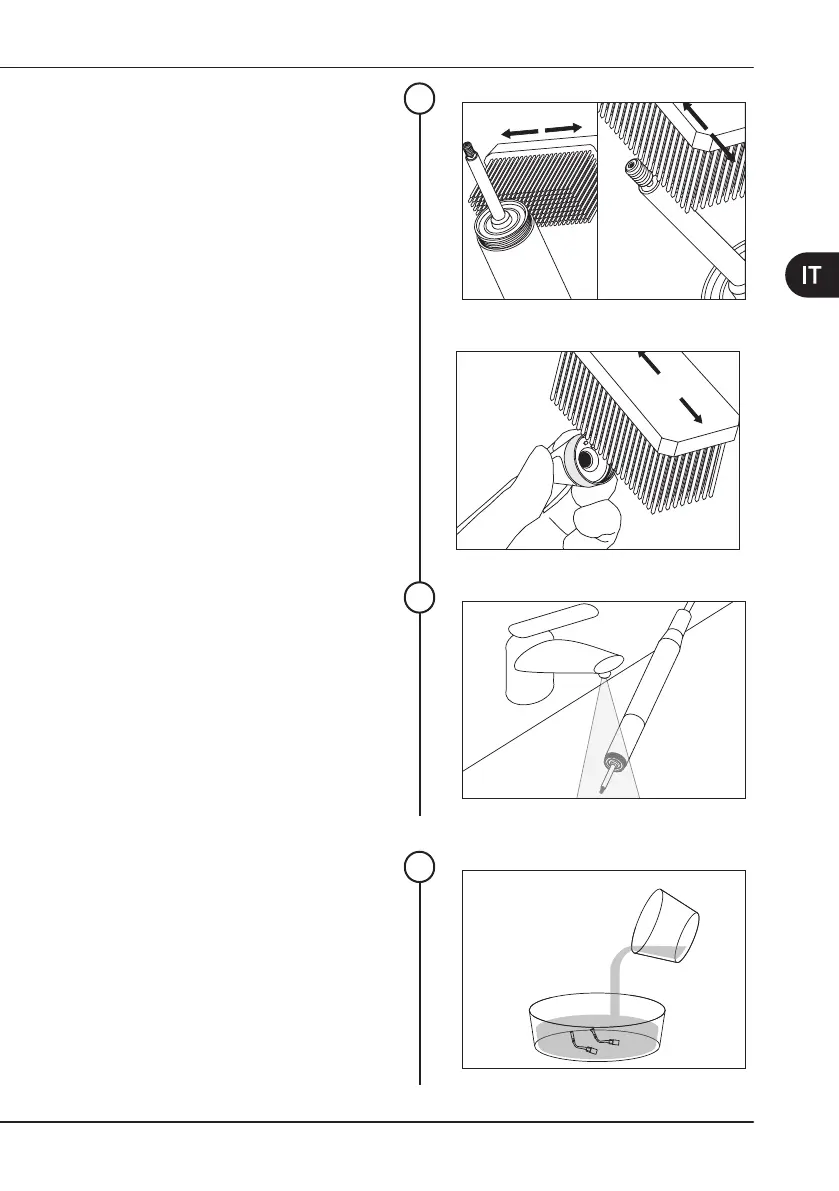 IT