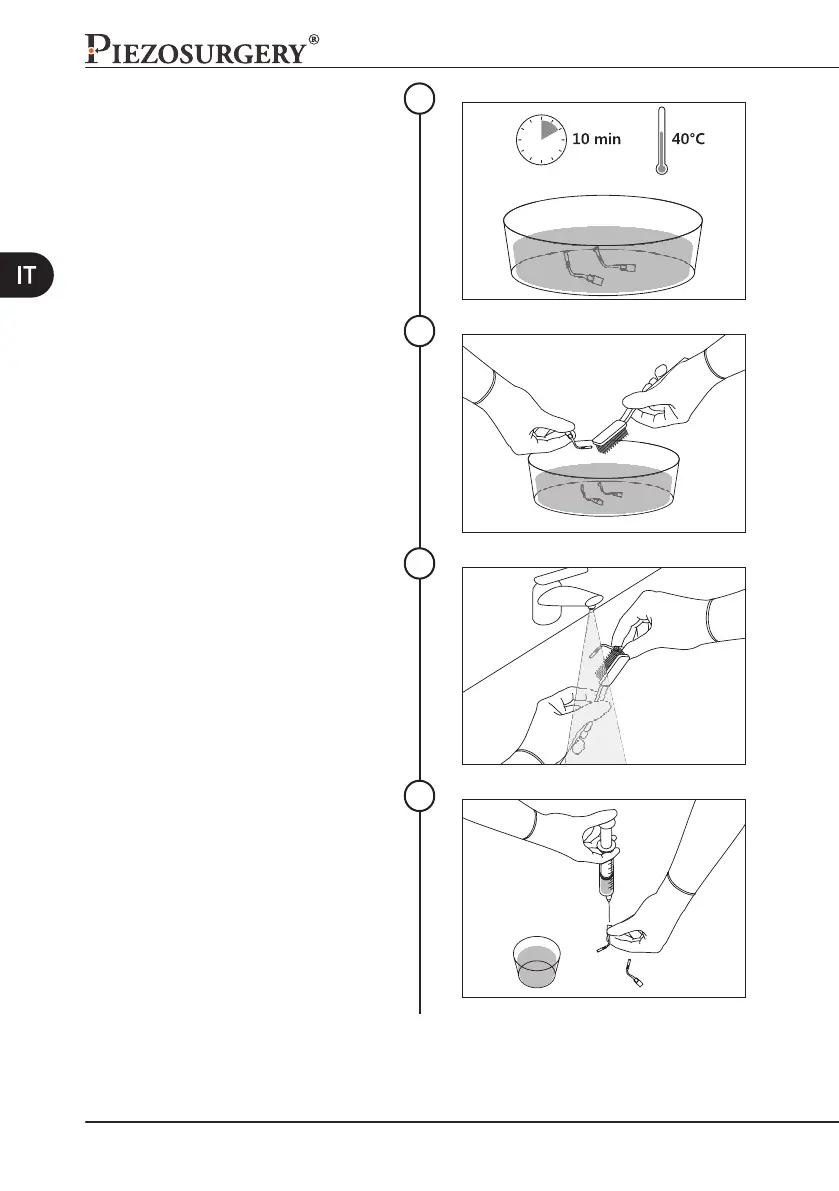 PIEZOSURGERY®

IT

10 min

40°C