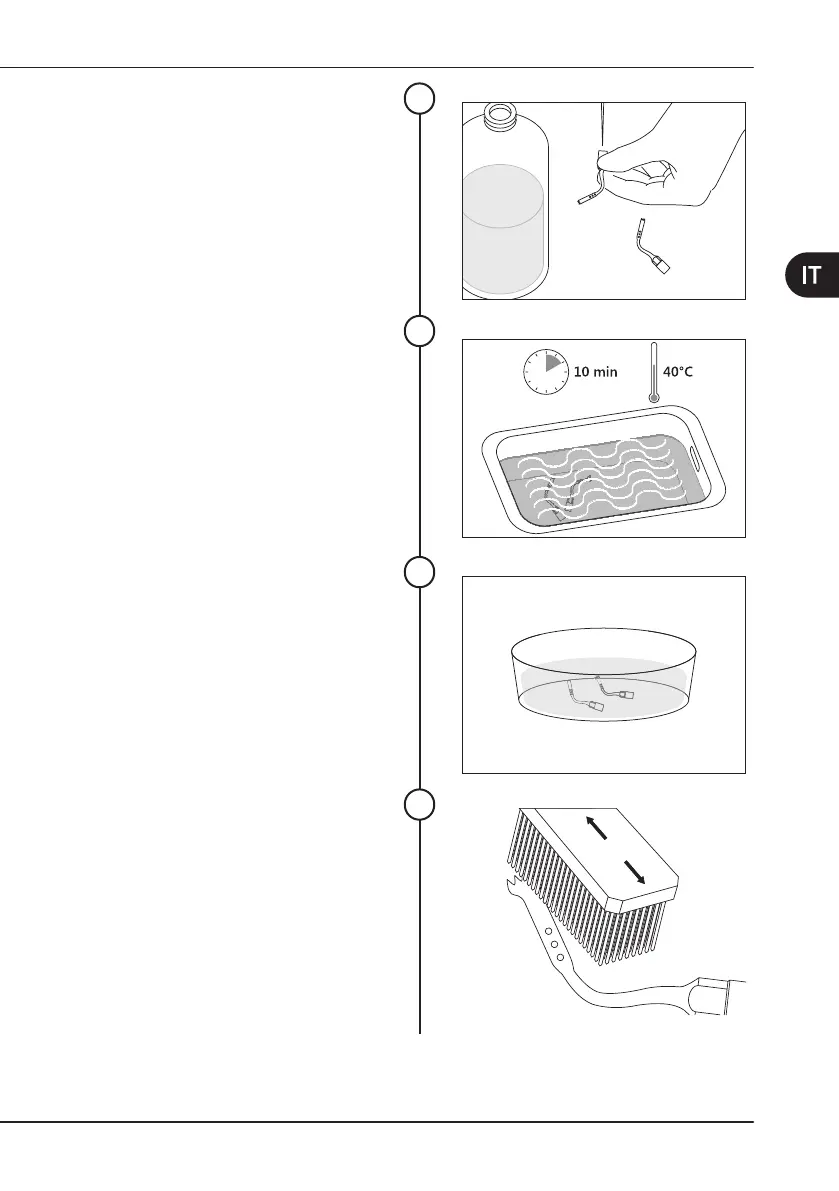 IT

10 min

40°C