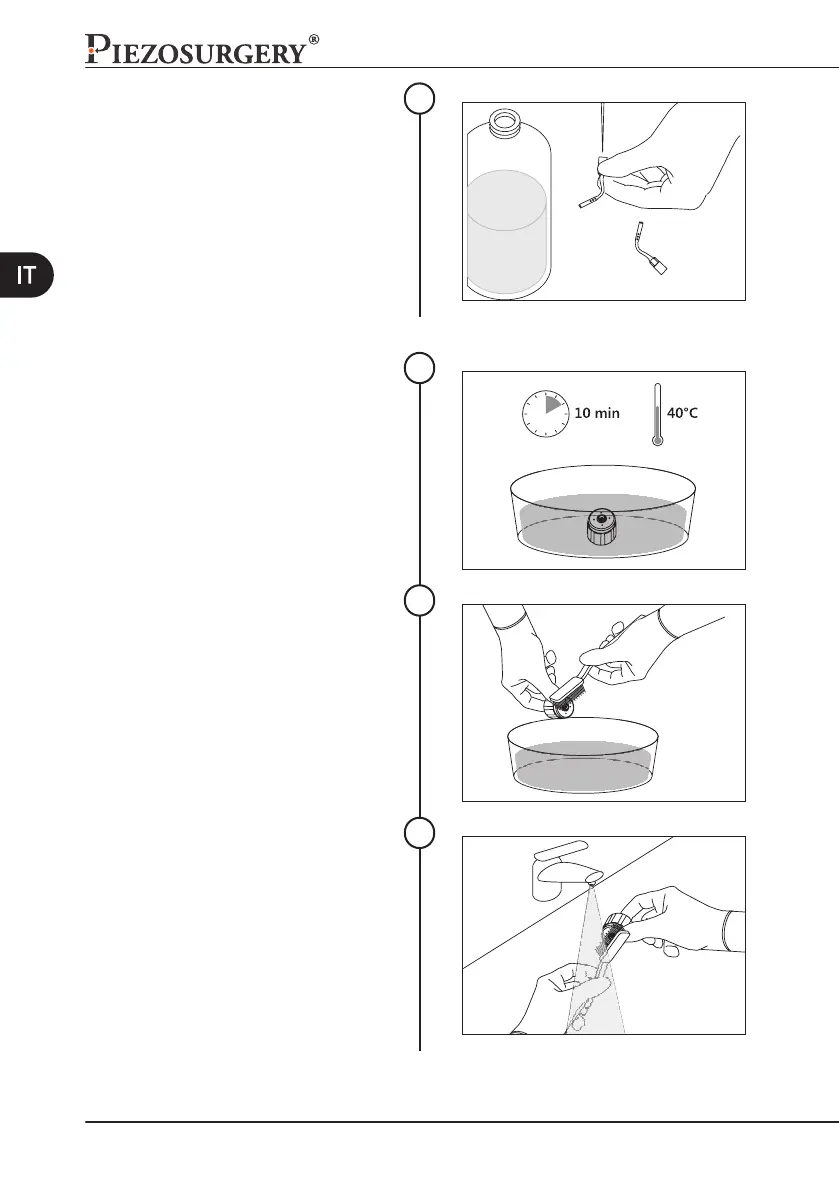 PIEZOSURGERY®

IT

10 min

40°C