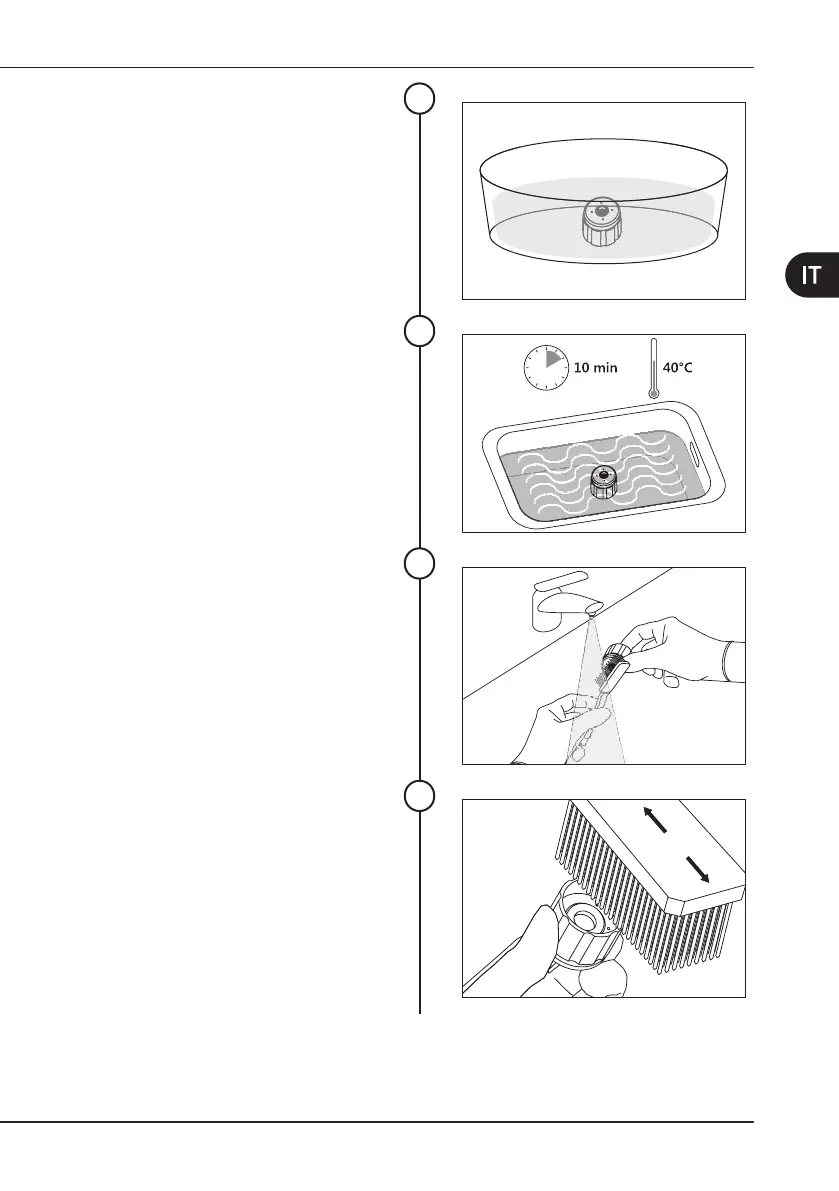 IT

10 min

40°C