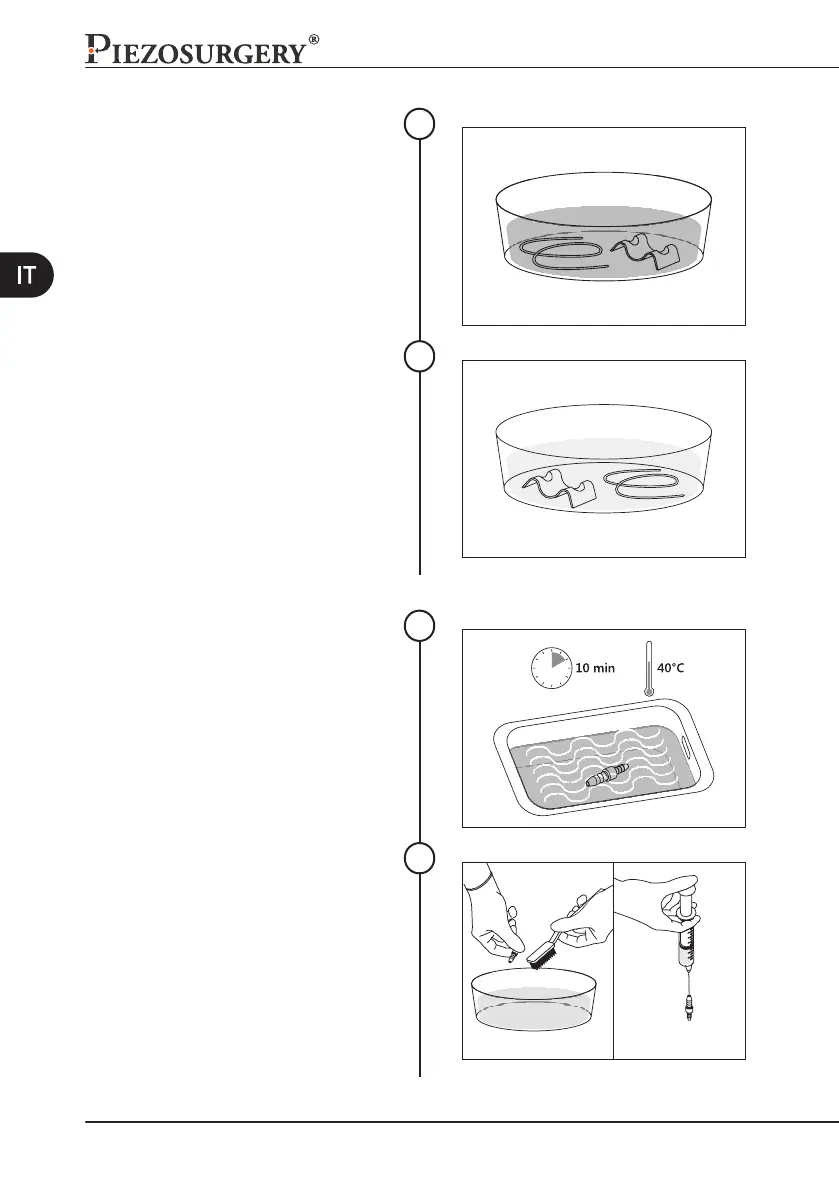 PIEZOSURGERY®

IT

10 min

40°C