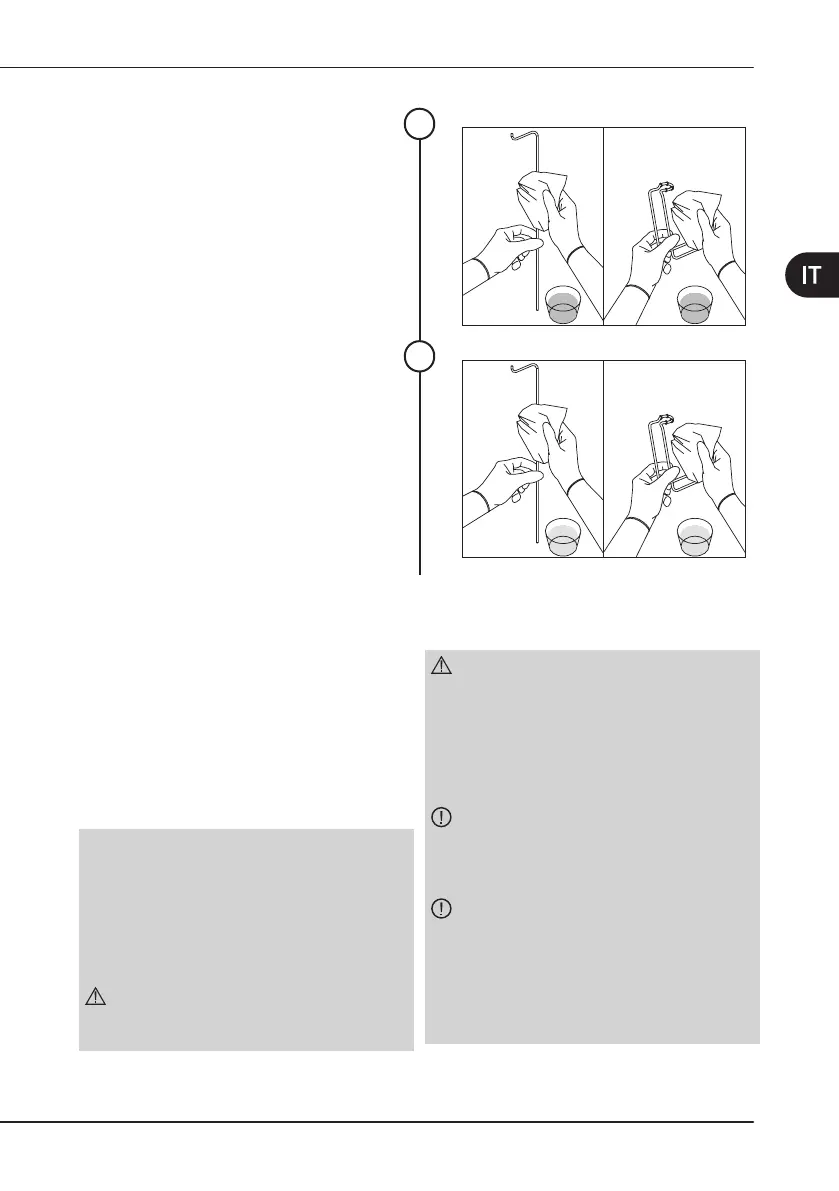 IT