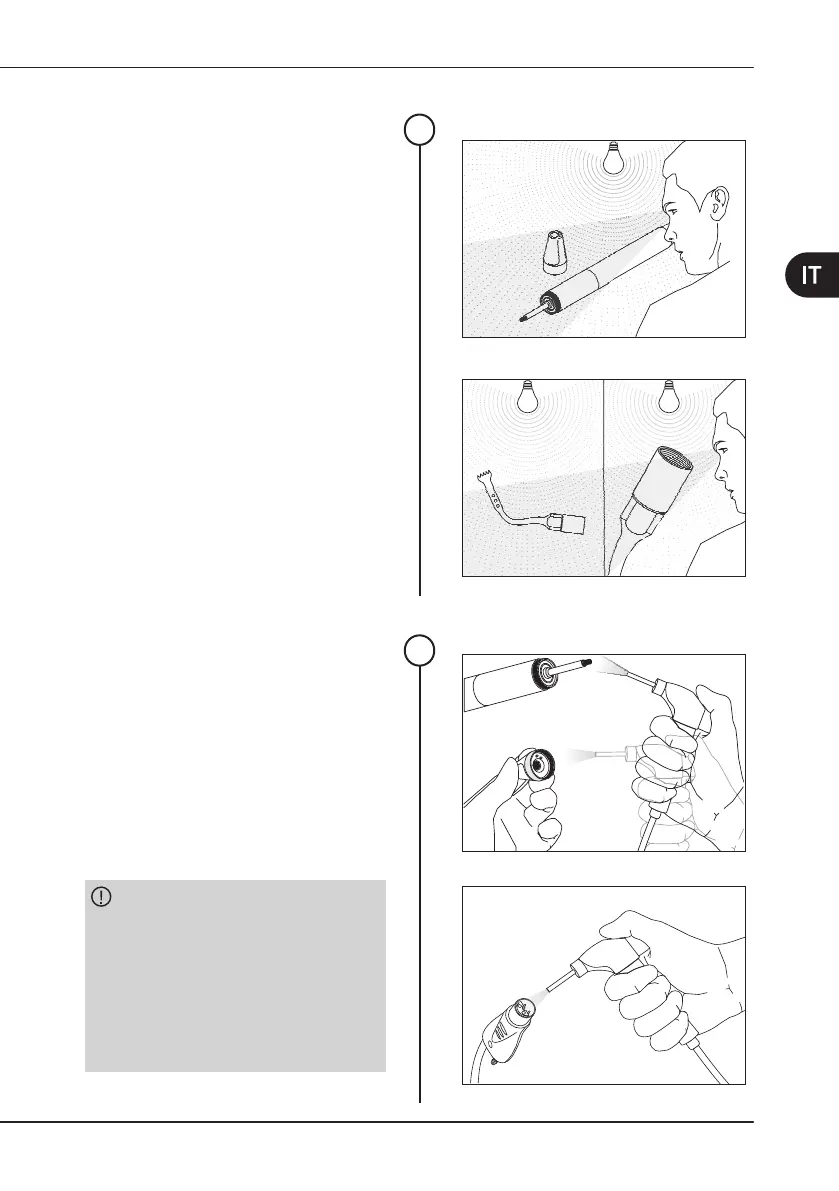 IT