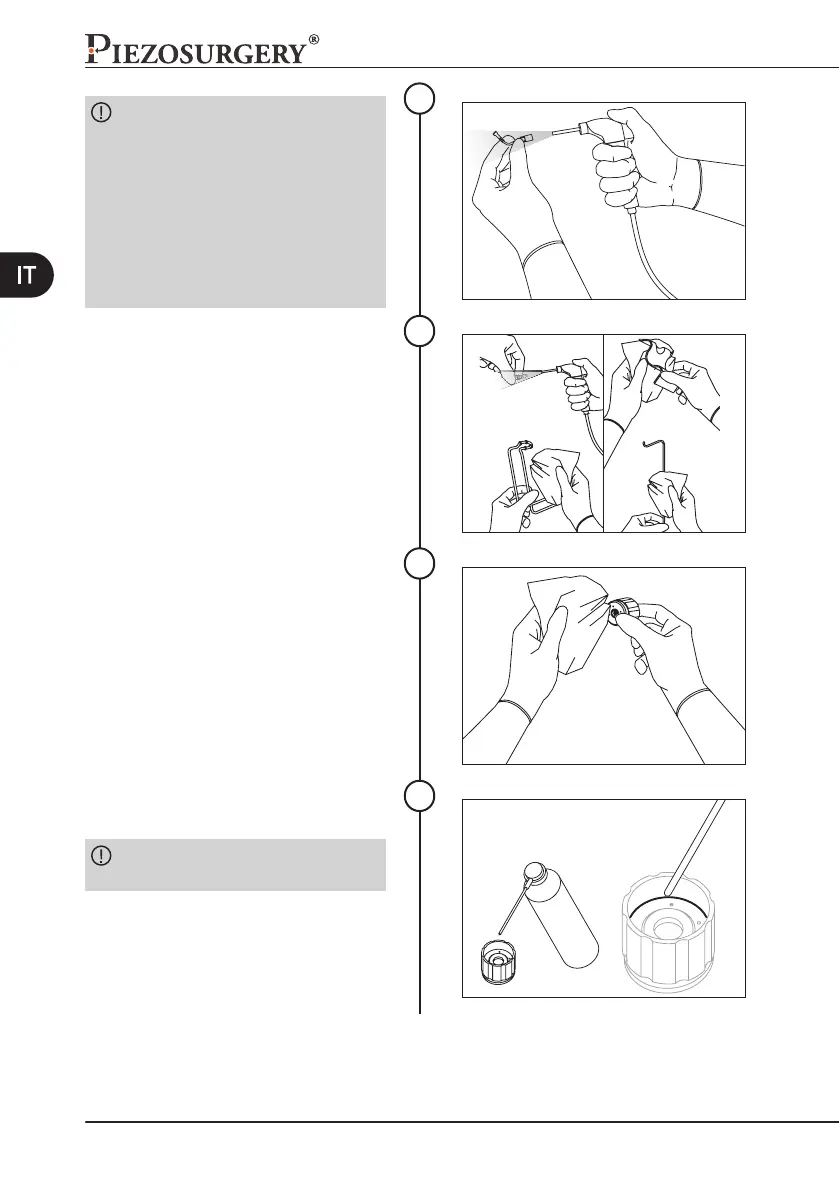 PIEZOSURGERY®

IT