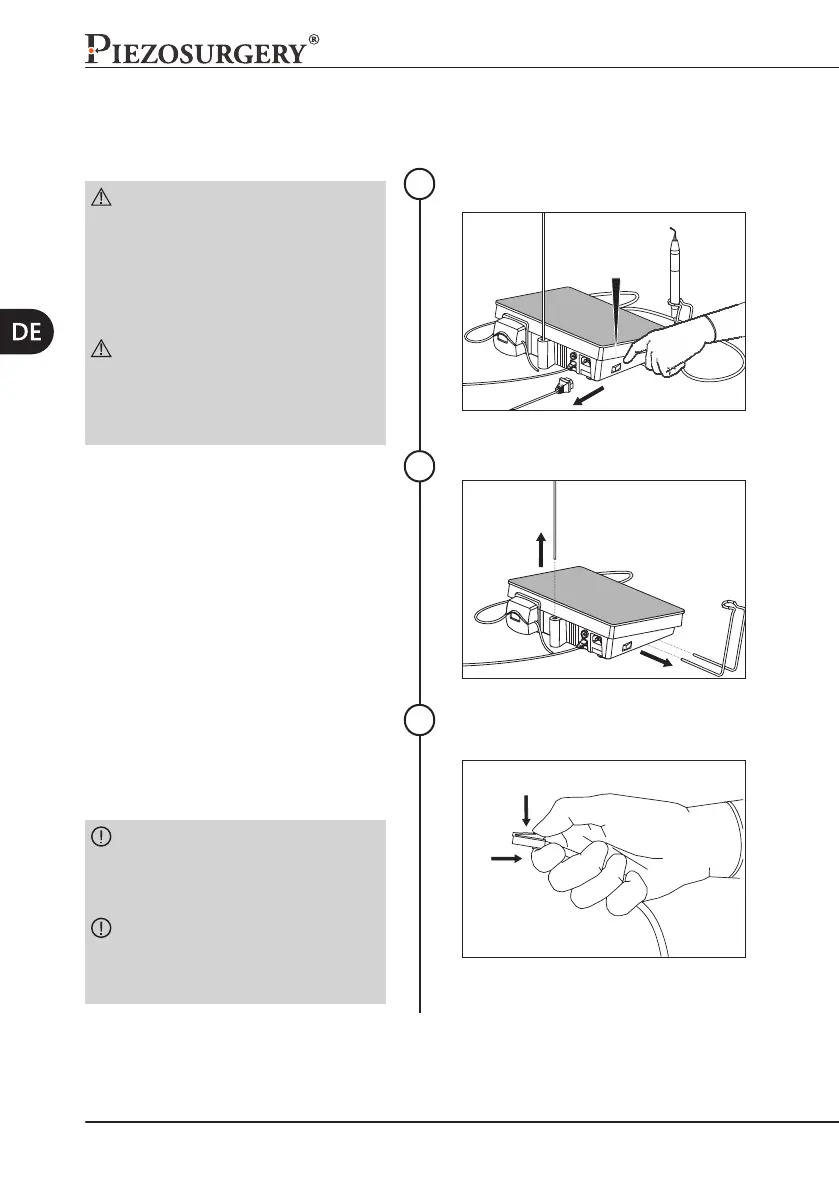 PIEZOSURGERY®

DE