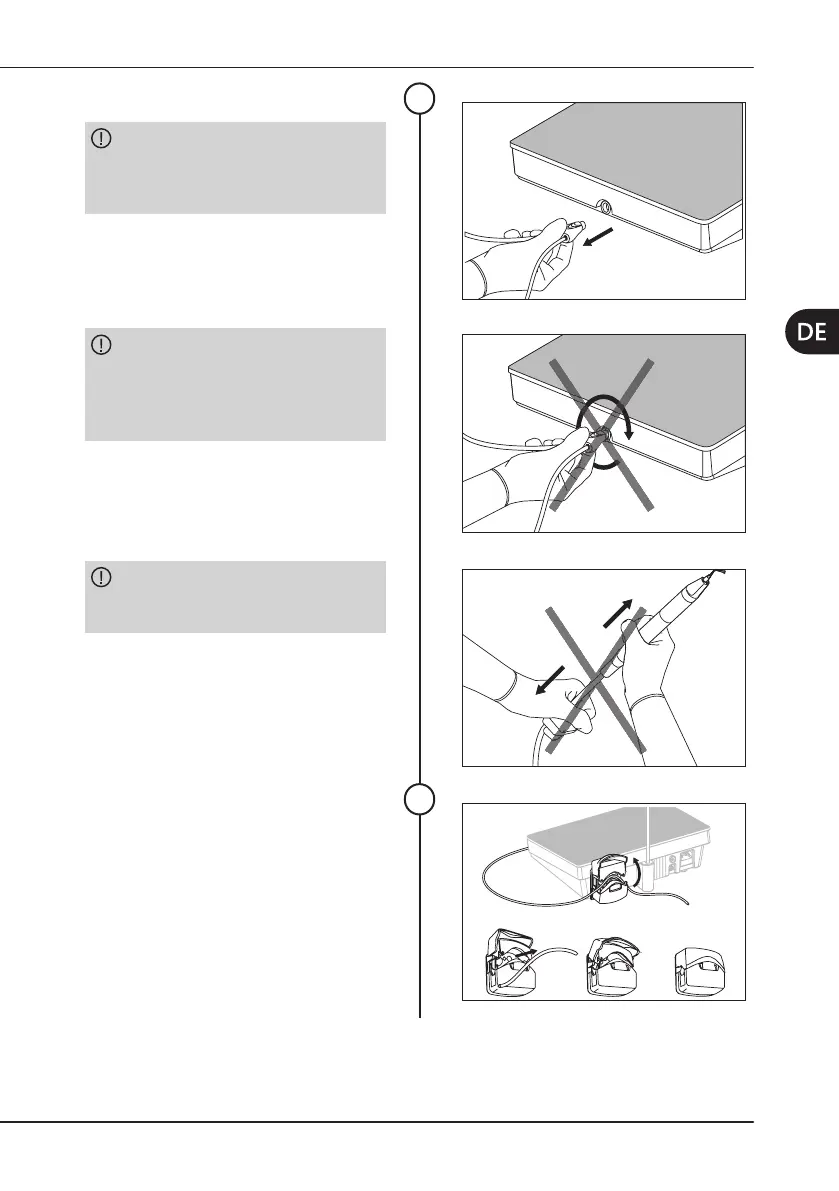 DE