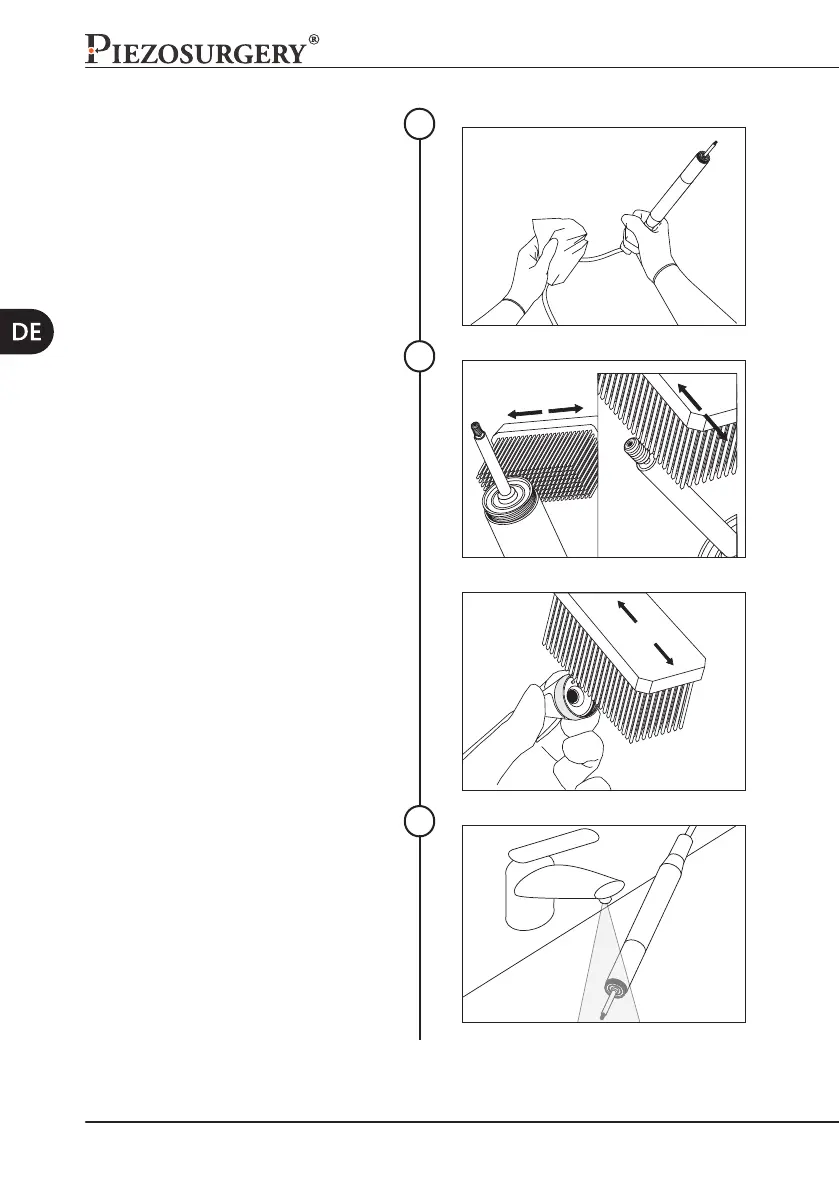 PIEZOSURGERY®

DE