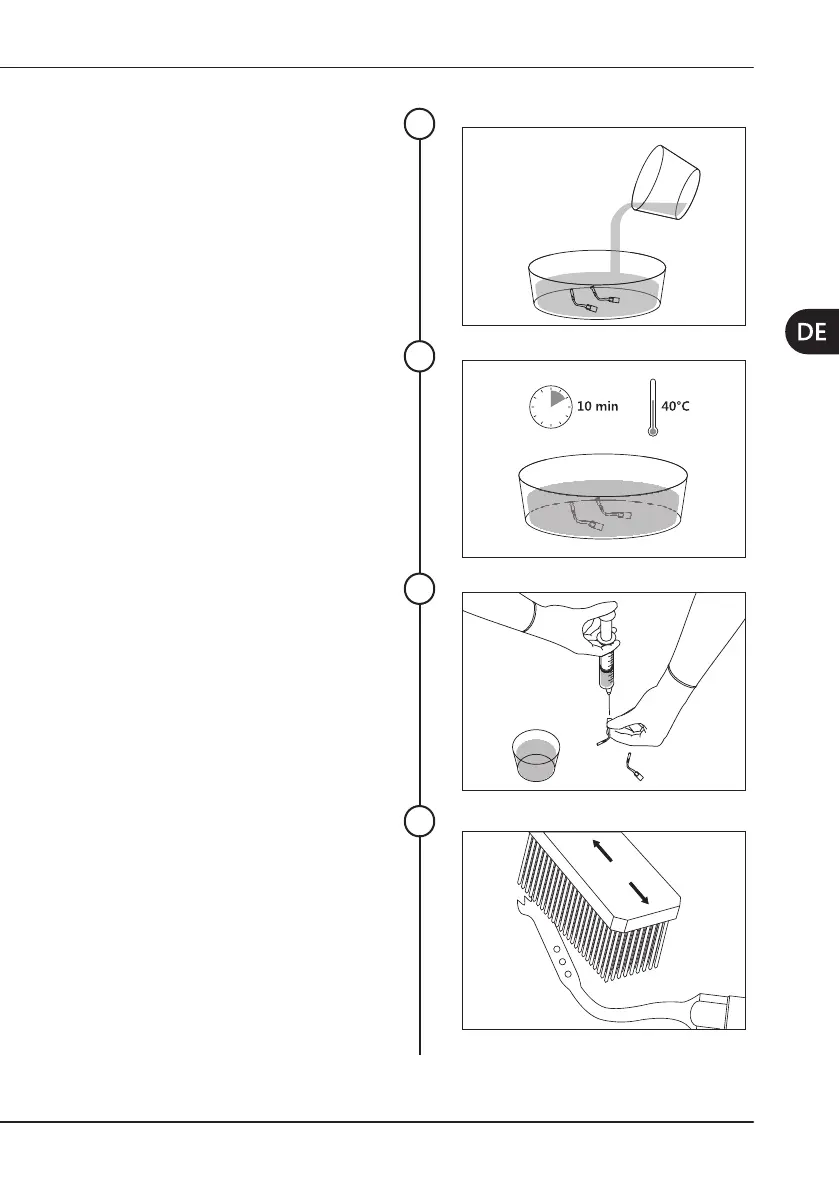 DE

10 min

40°C