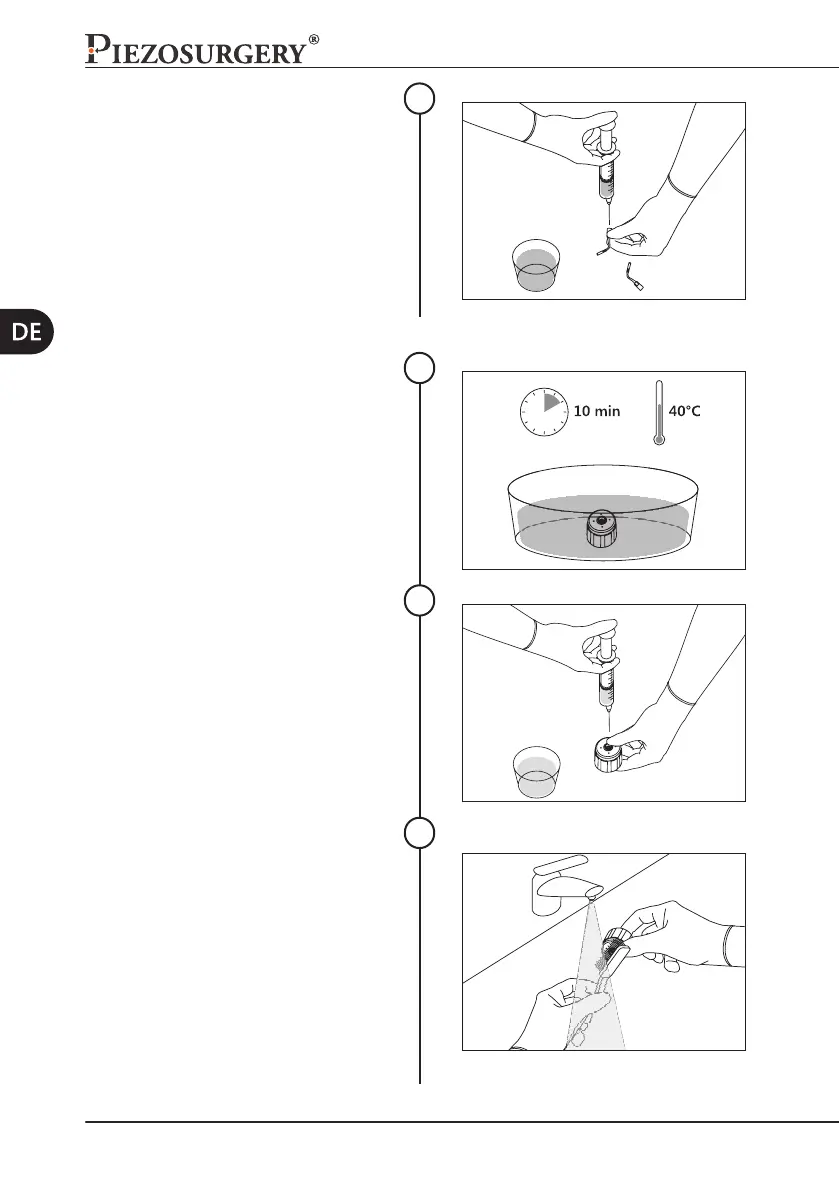 PIEZOSURGERY®

DE

10 min

40°C