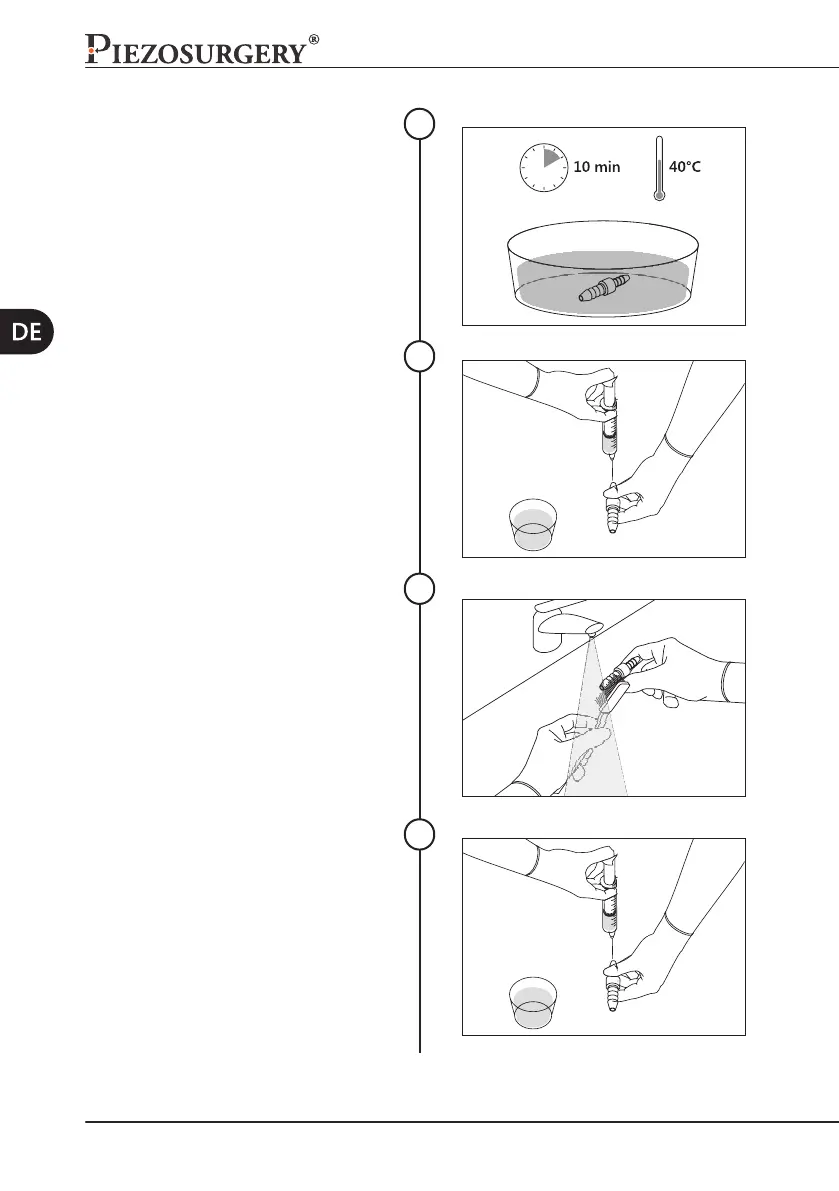 PIEZOSURGERY®

DE

10 min

40°C