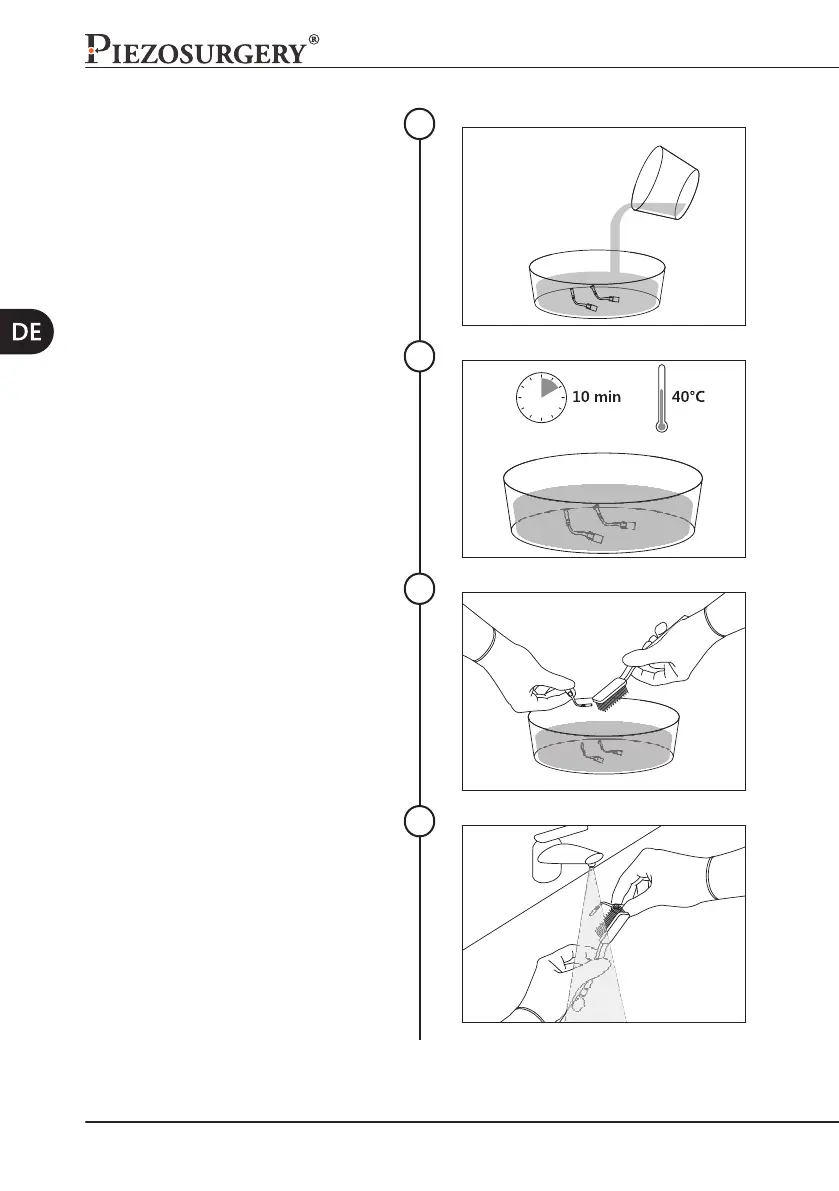 PIEZOSURGERY®

DE

10 min

40°C