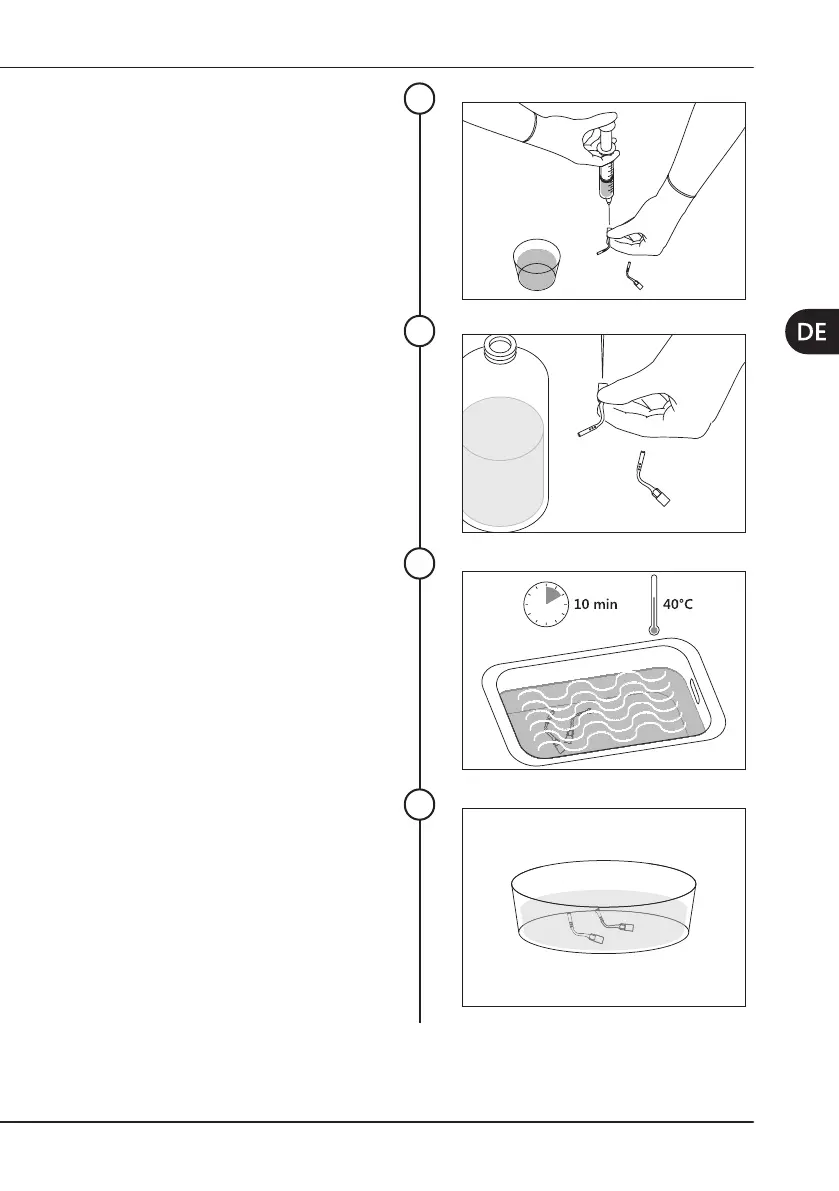 DE

10 min

40°C