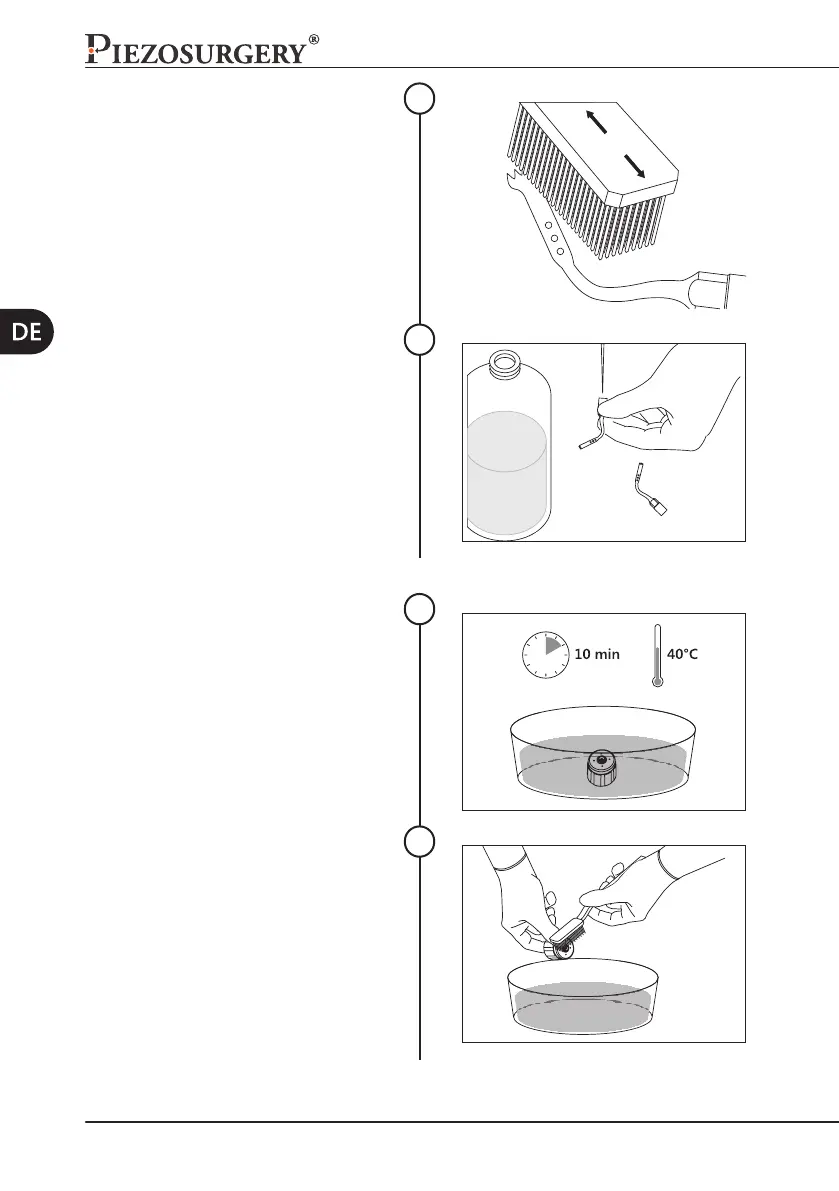 PIEZOSURGERY®

DE

10 min

40°C