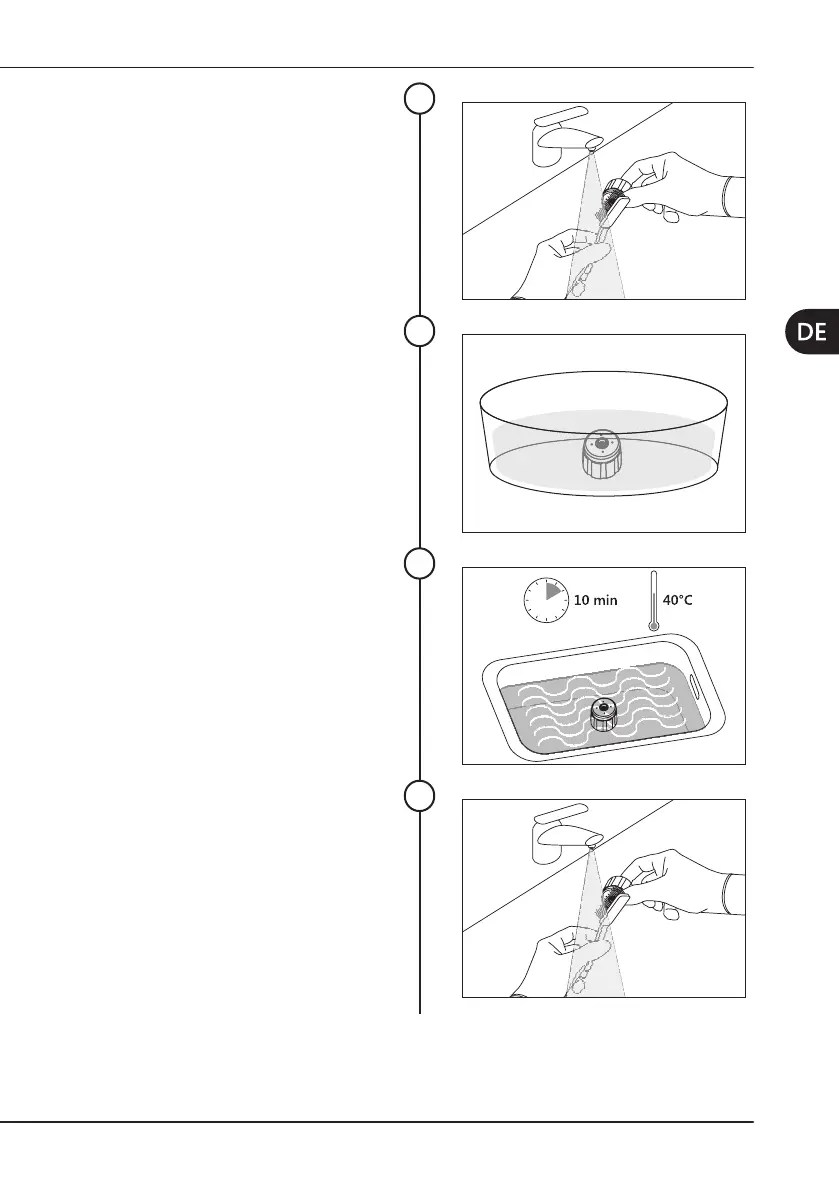 DE

10 min

40°C