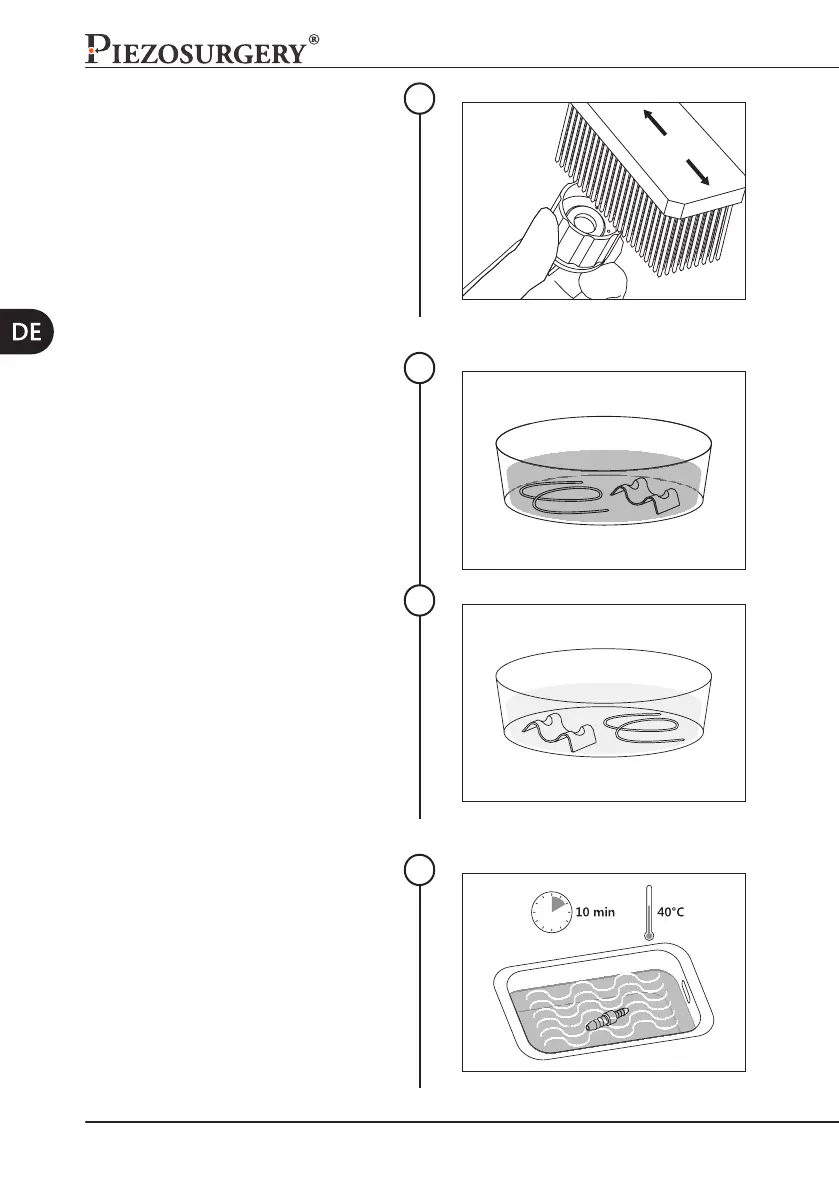 PIEZOSURGERY®

DE

10 min

40°C