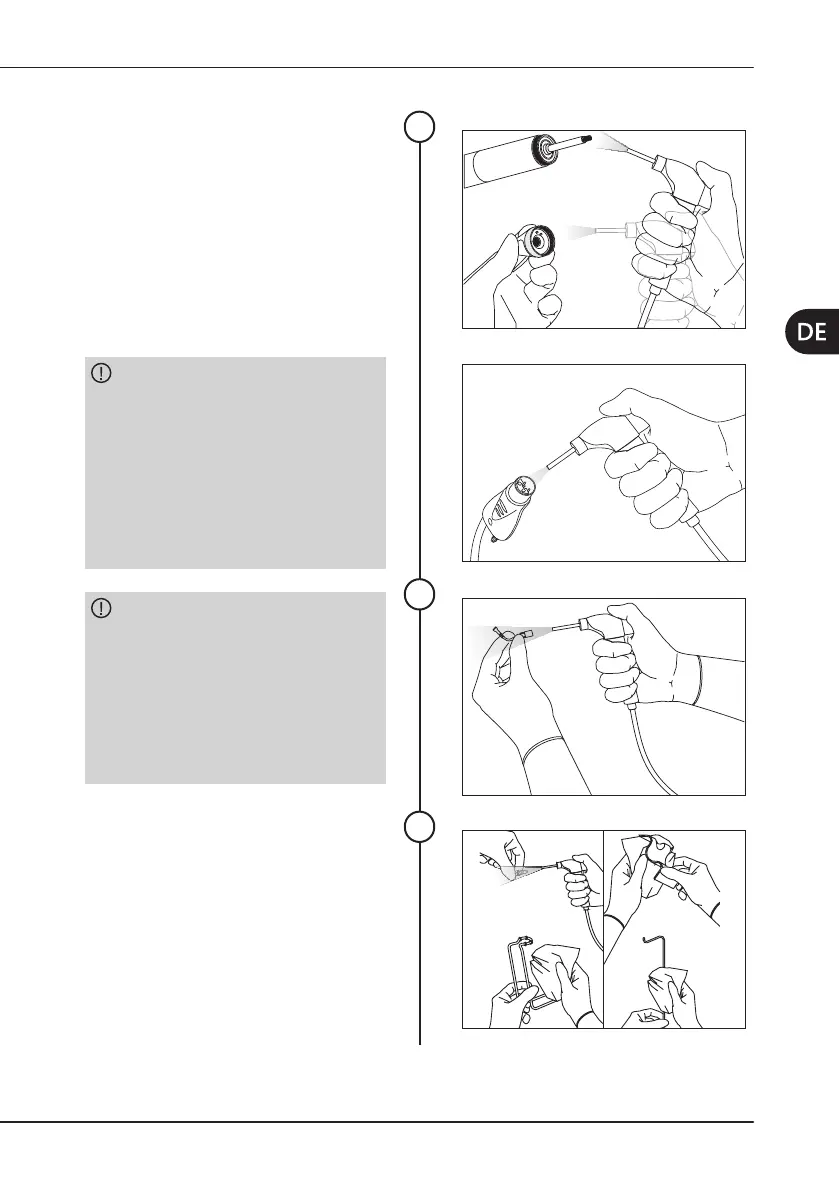 DE