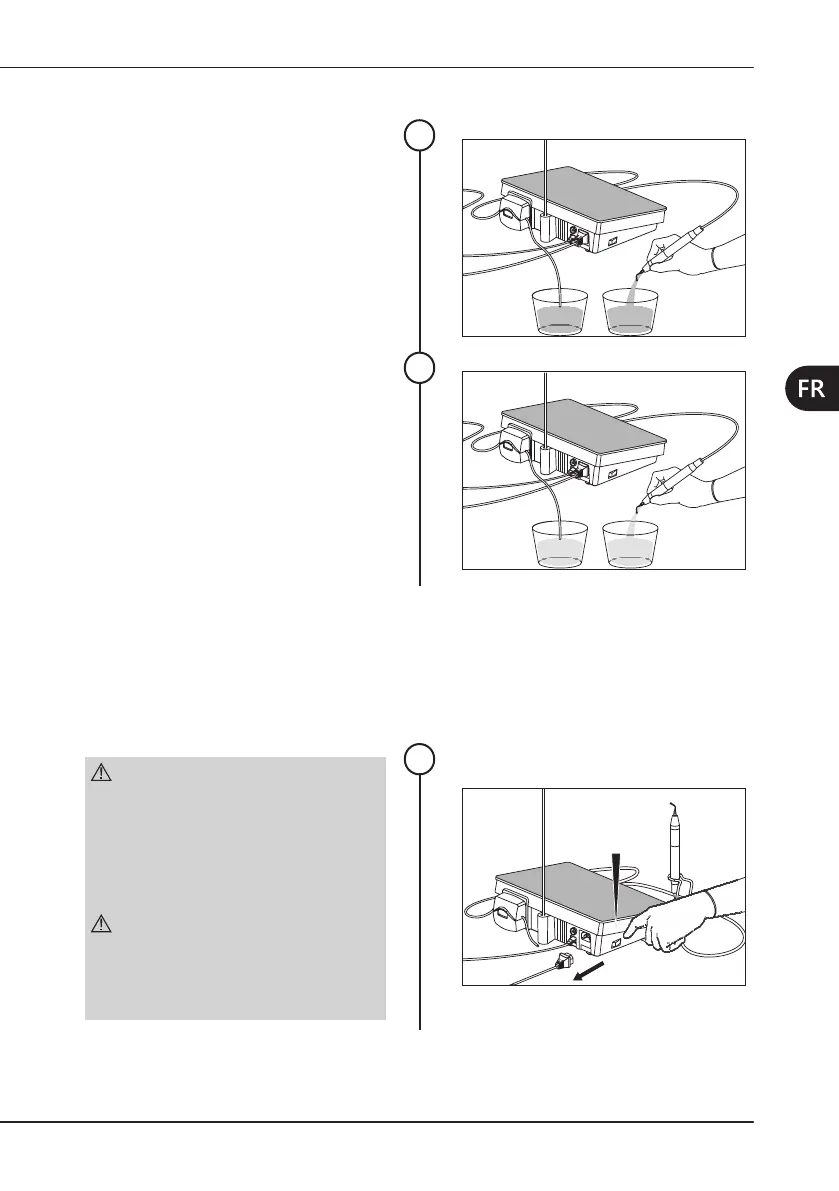 FR