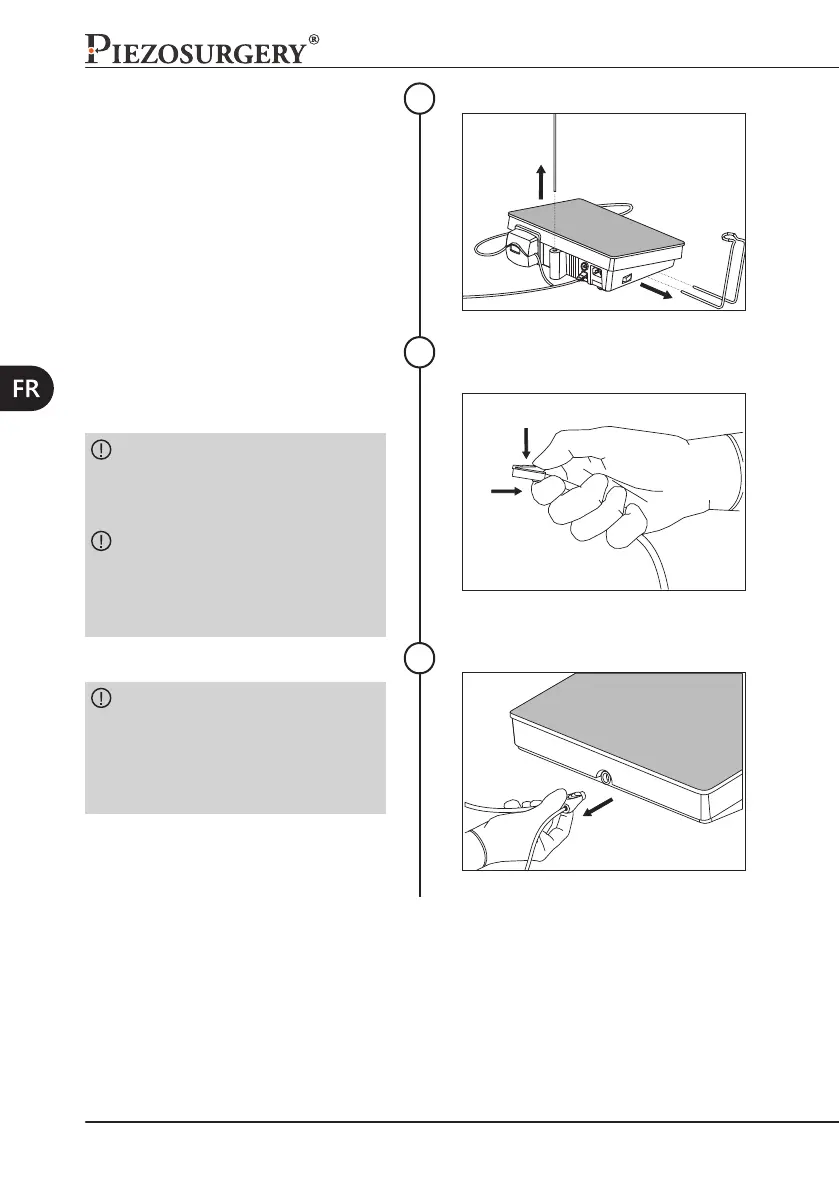 PIEZOSURGERY®

FR