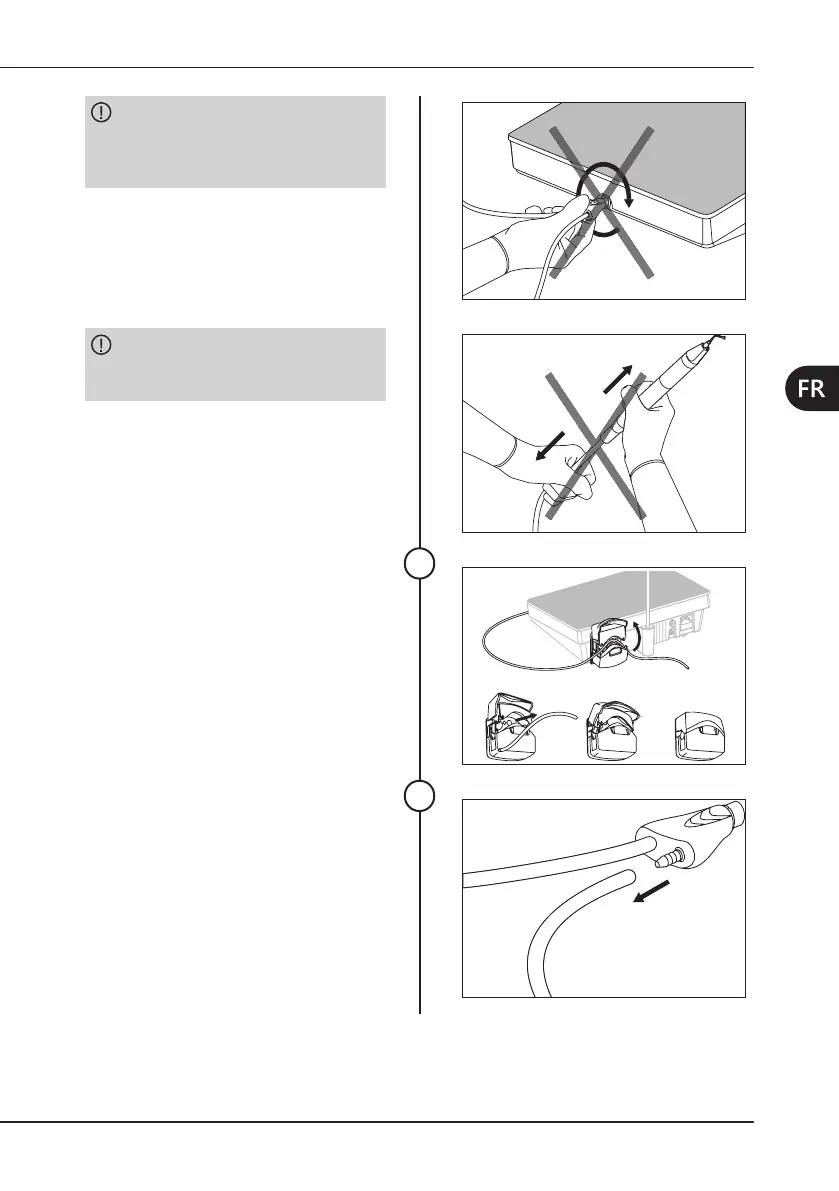 FR