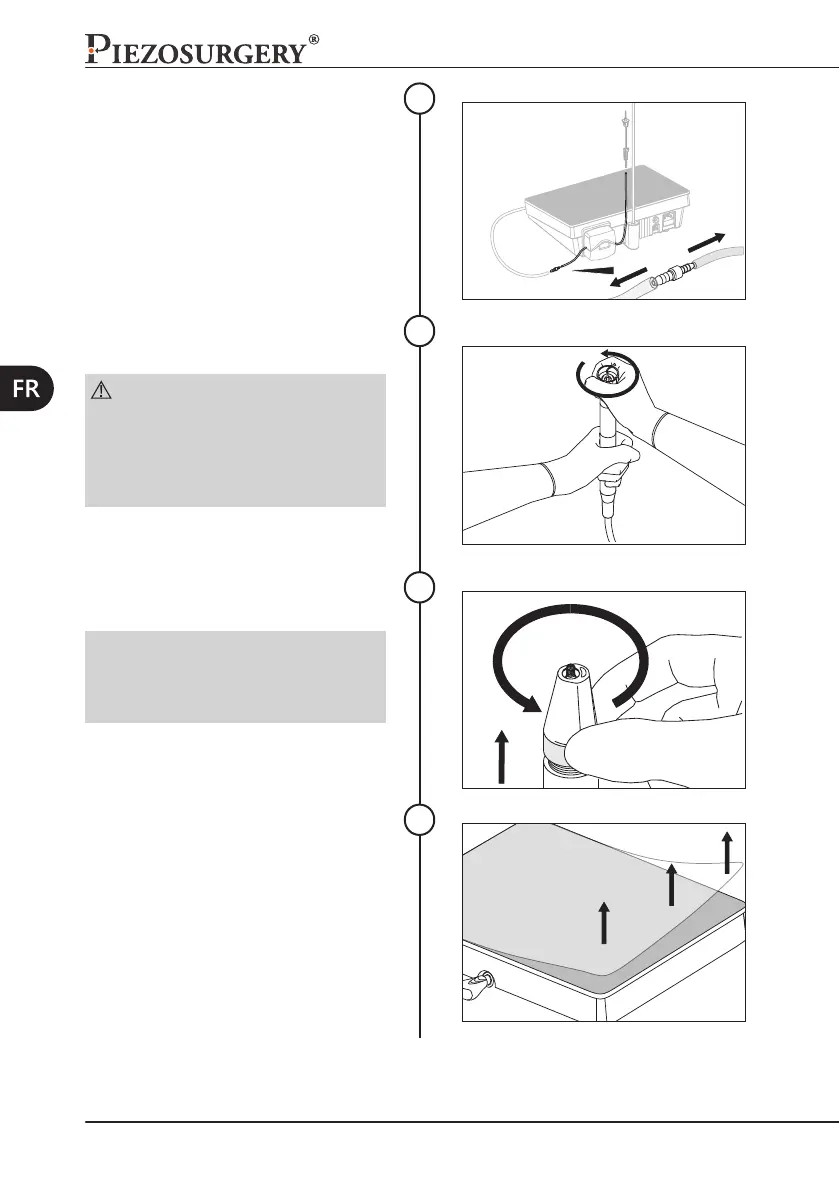 PIEZOSURGERY®

FR