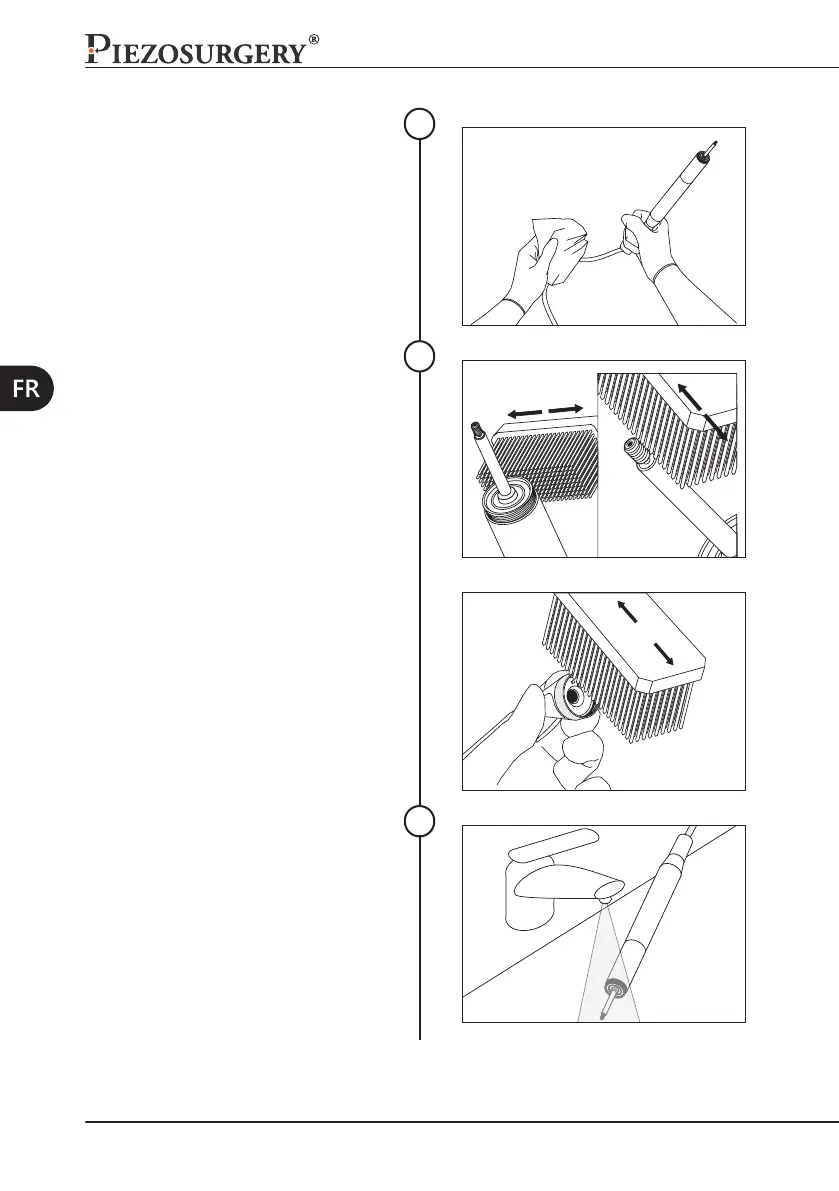 PIEZOSURGERY®

FR