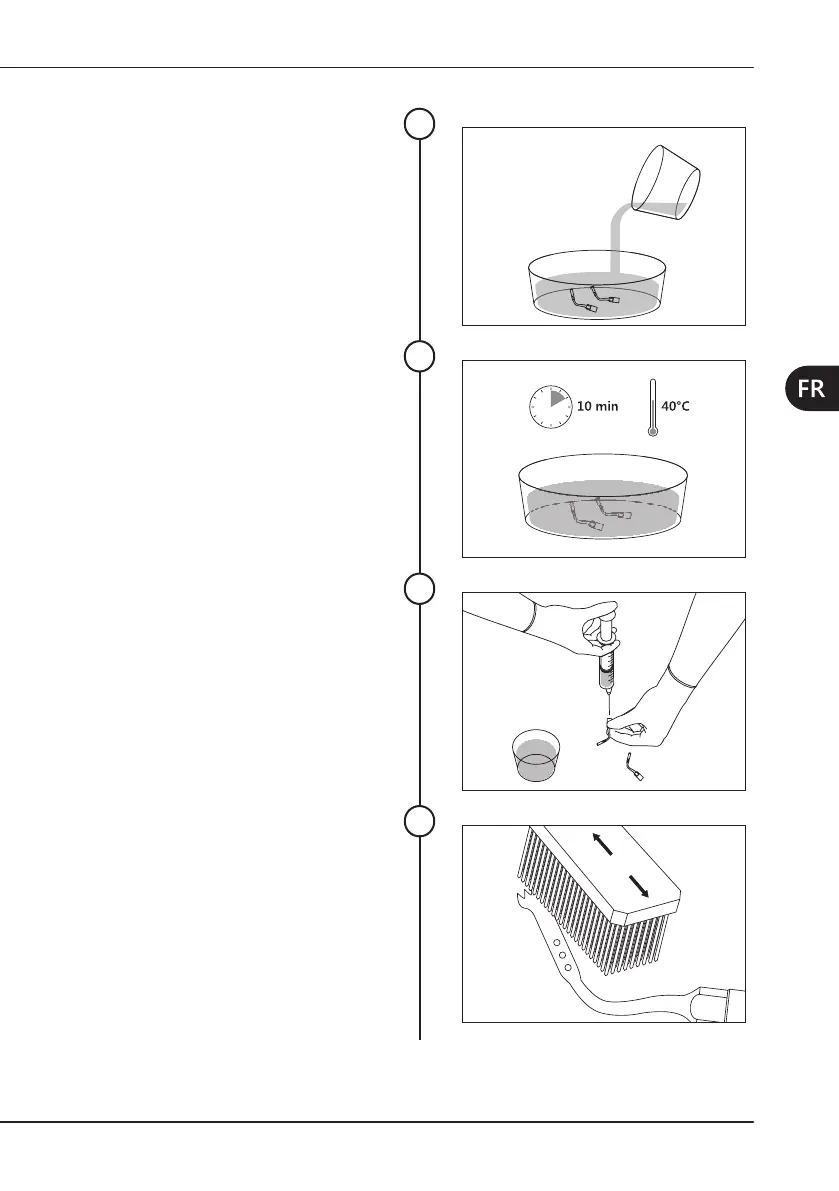 10 min
40°C
FR