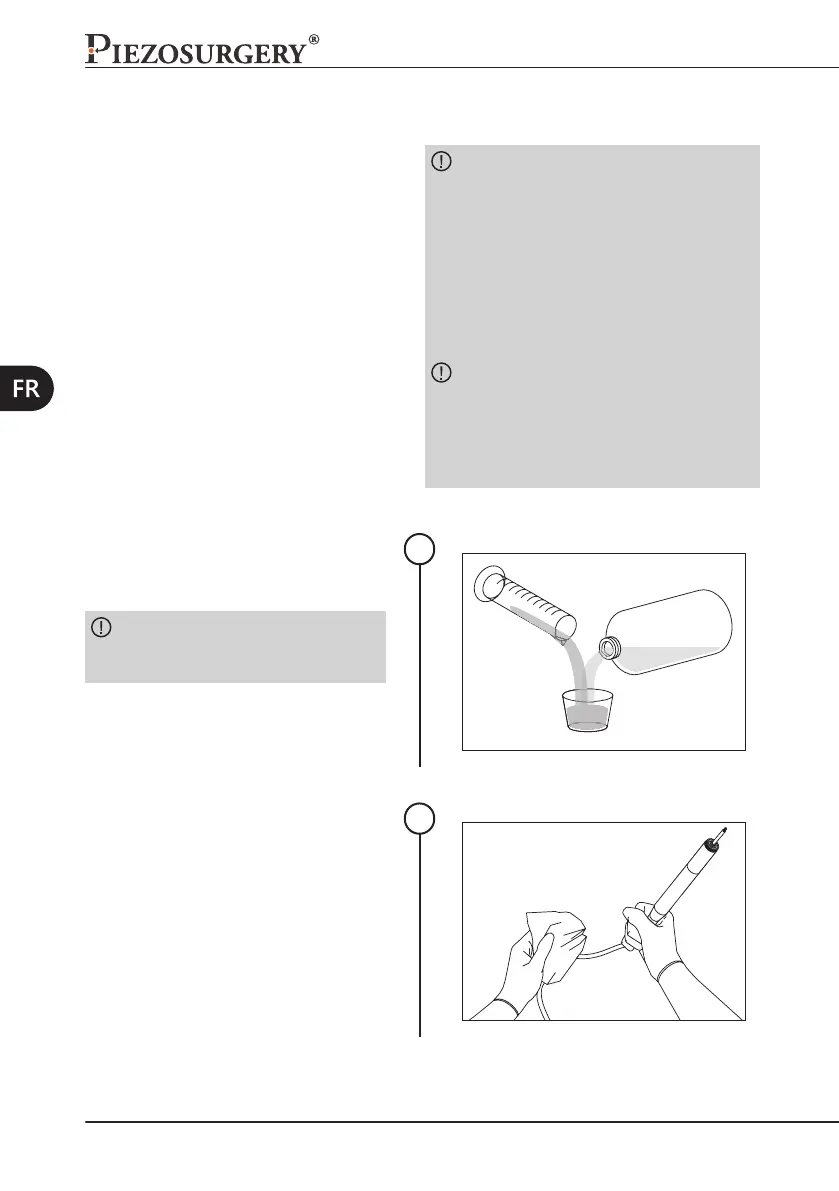 PIEZOSURGERY®

FR