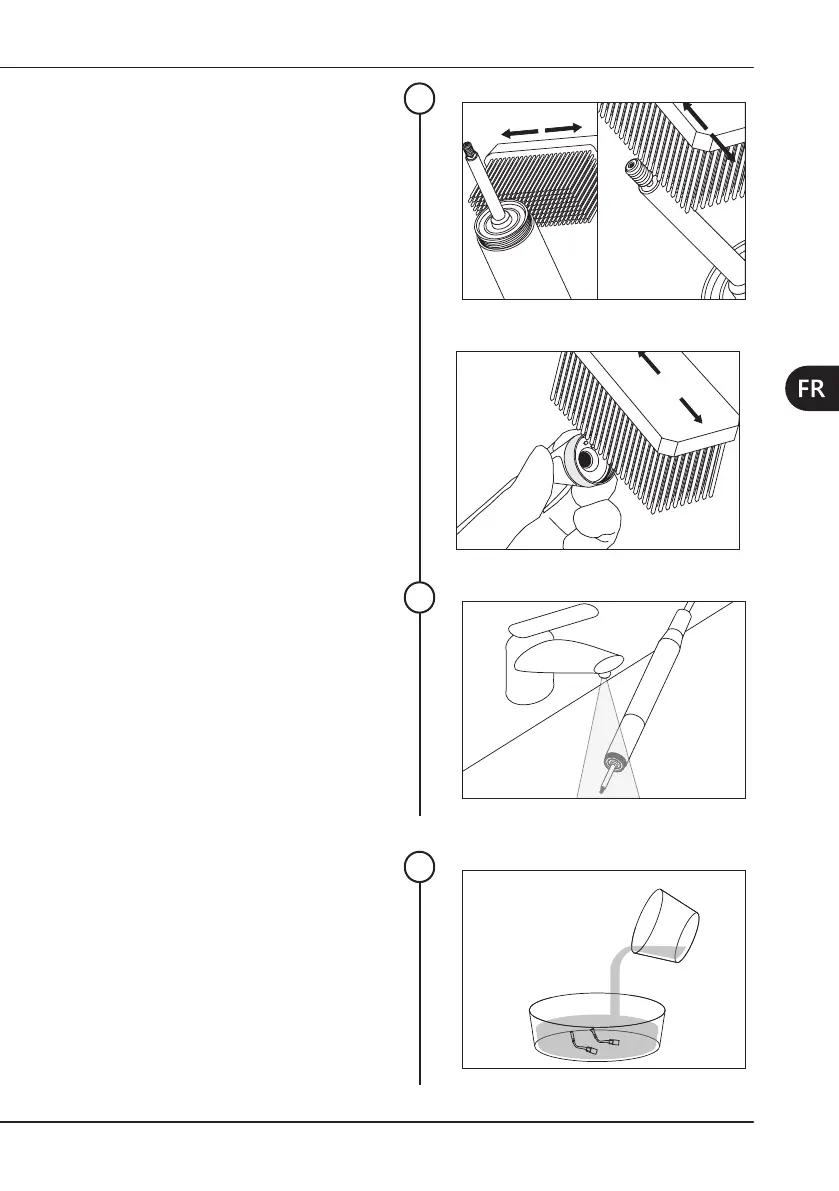 FR