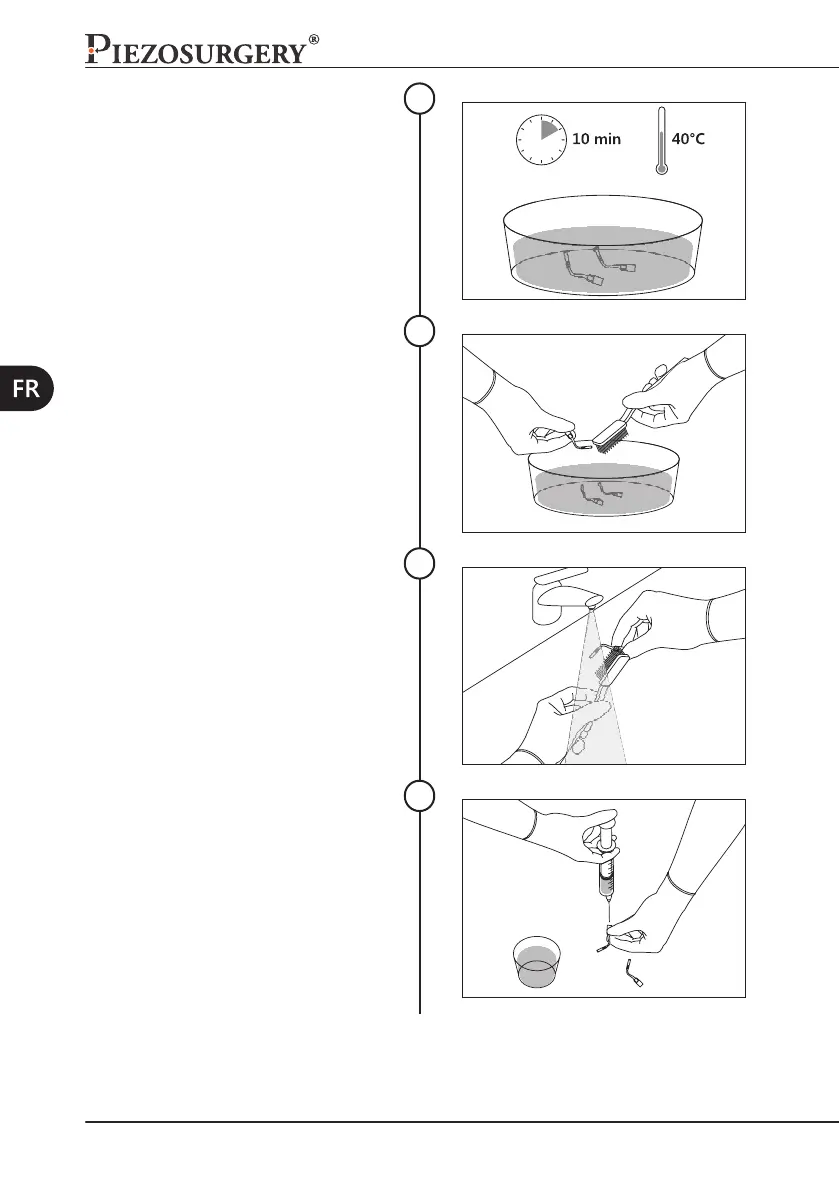 PIEZOSURGERY®

FR

10 min

40°C