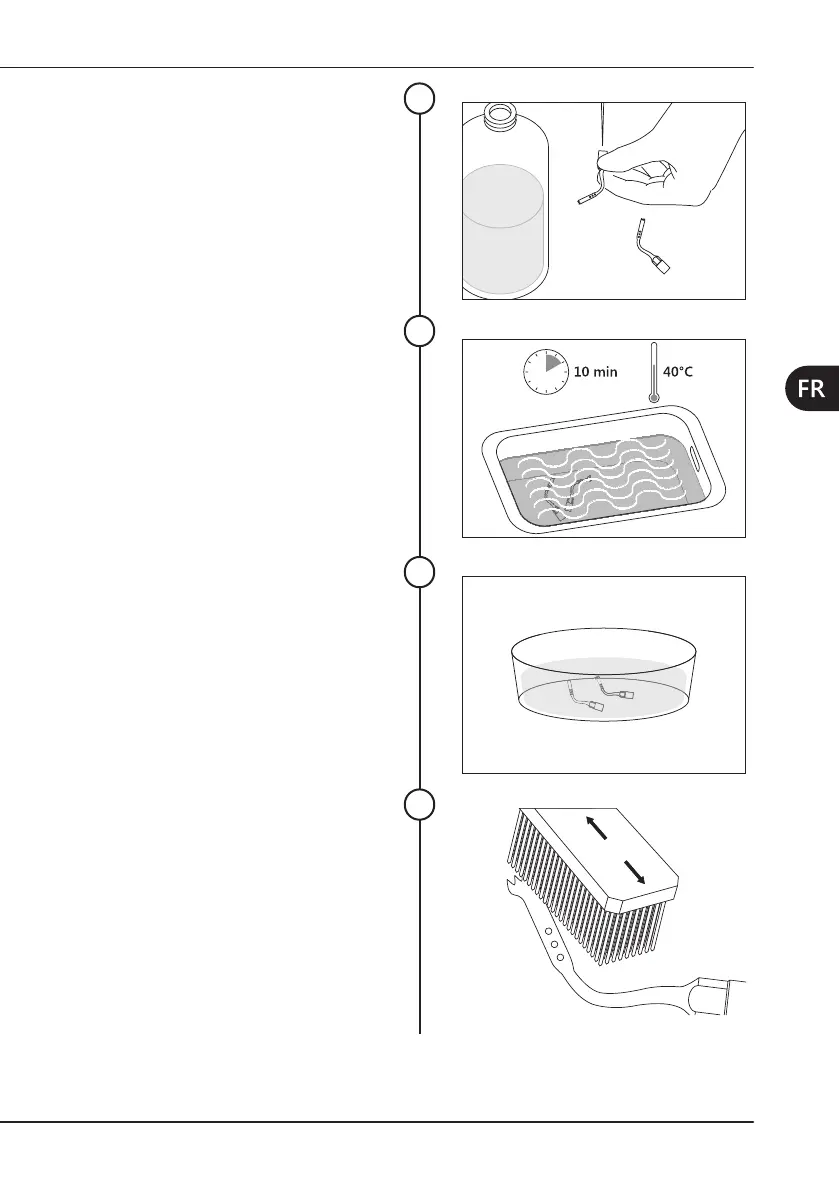 10 min
40°C

FR