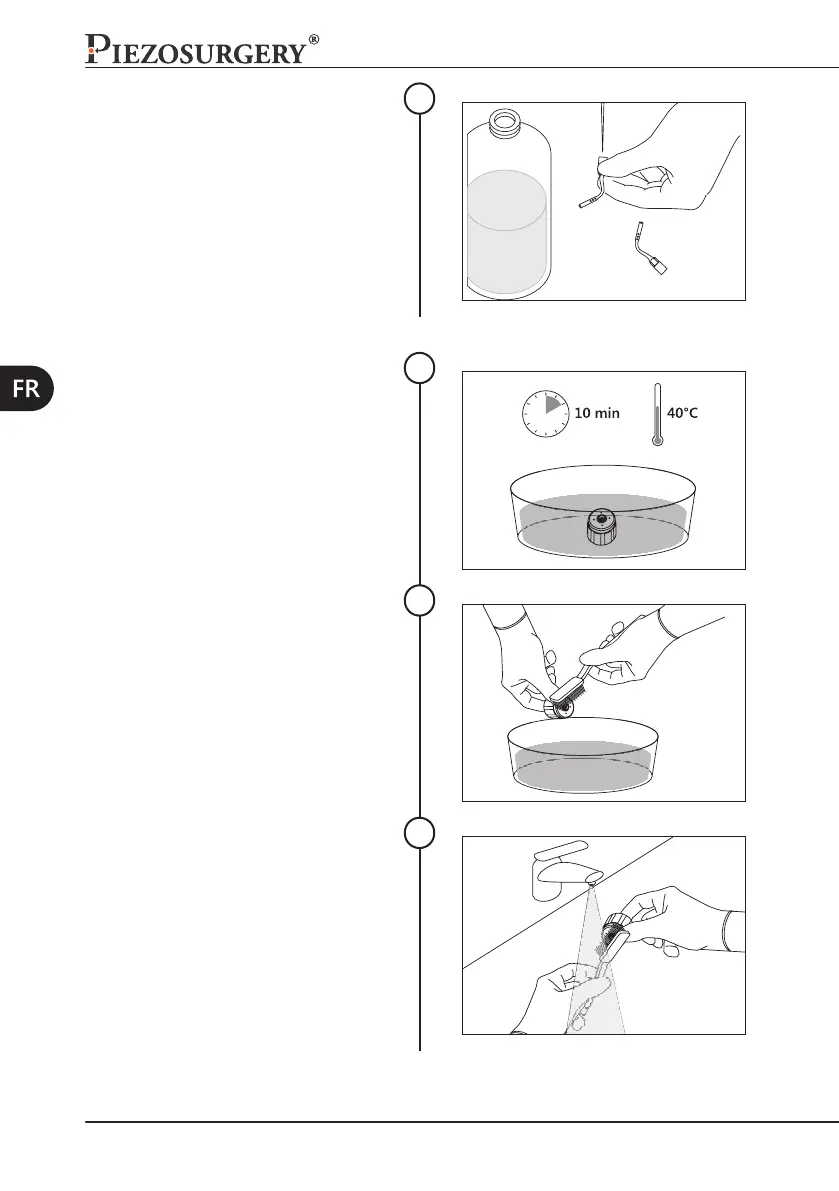 PIEZOSURGERY®

FR

10 min

40°C