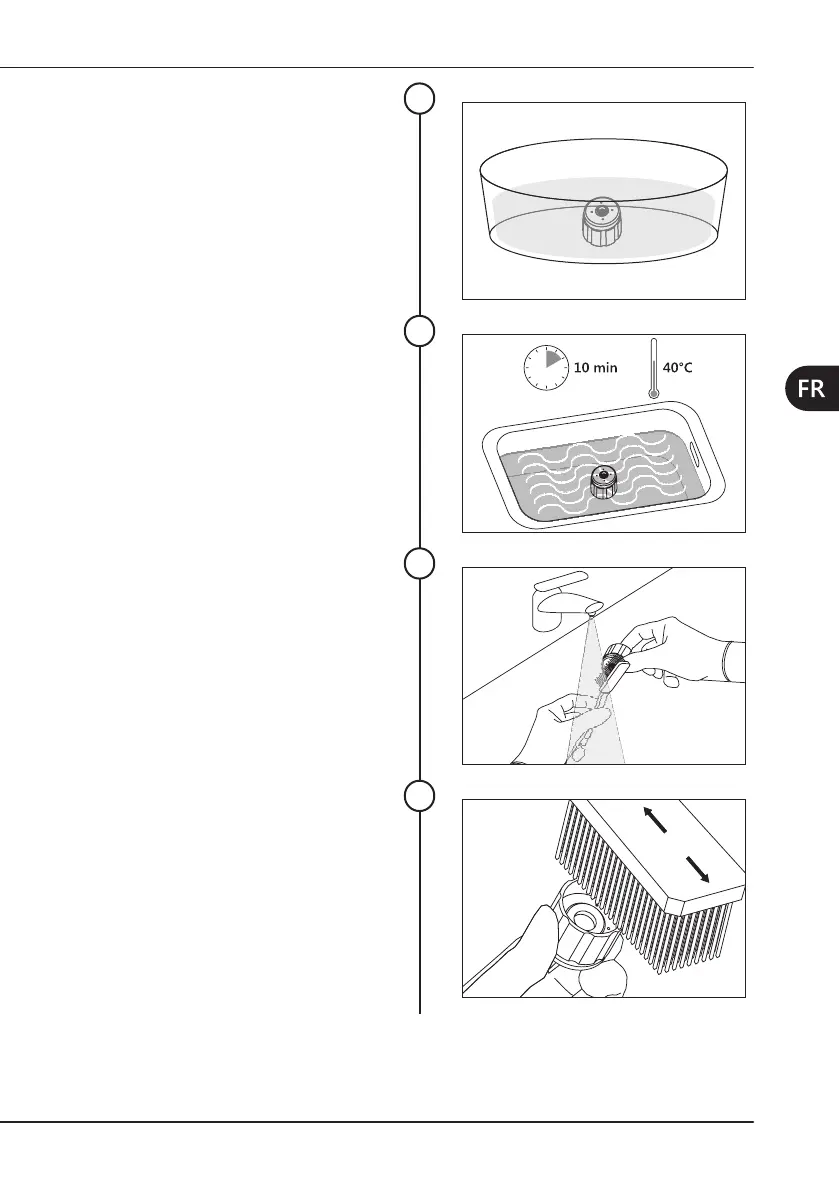 10 min
40°C
FR