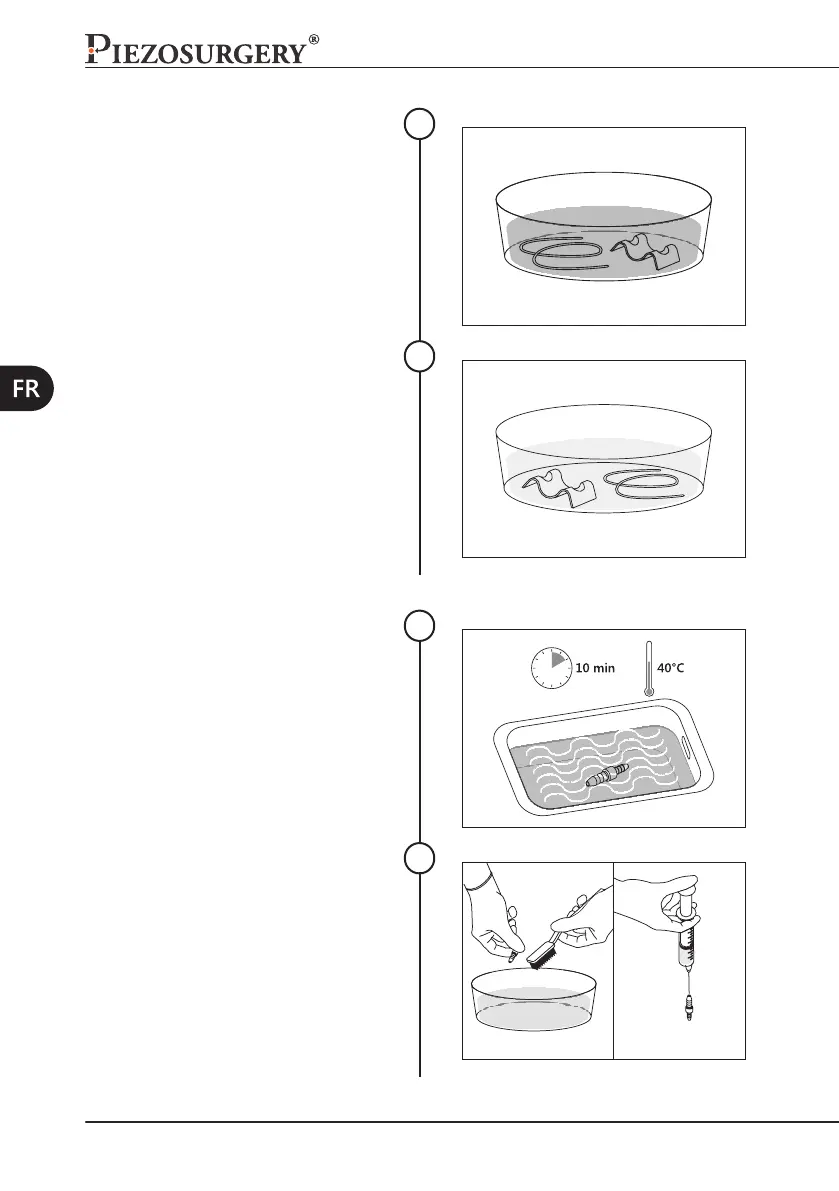 PIEZOSURGERY®

FR

10 min

40°C