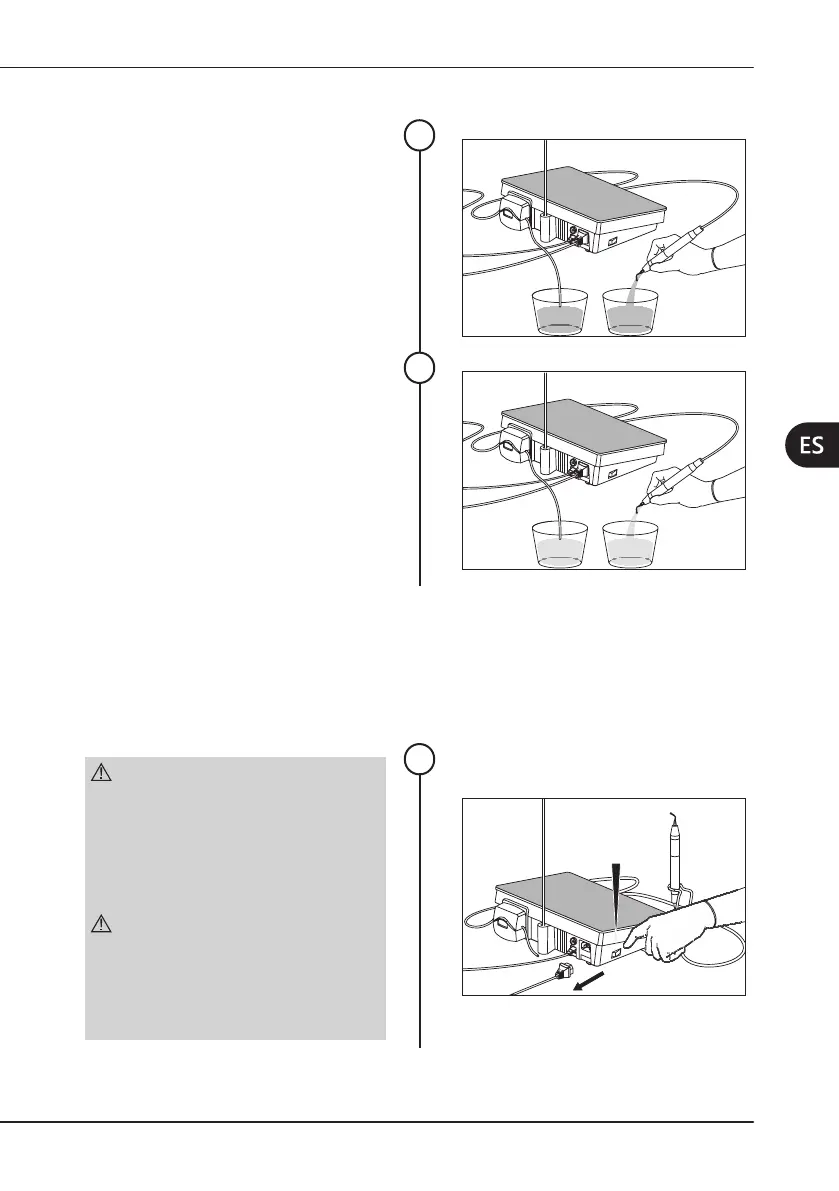 ES