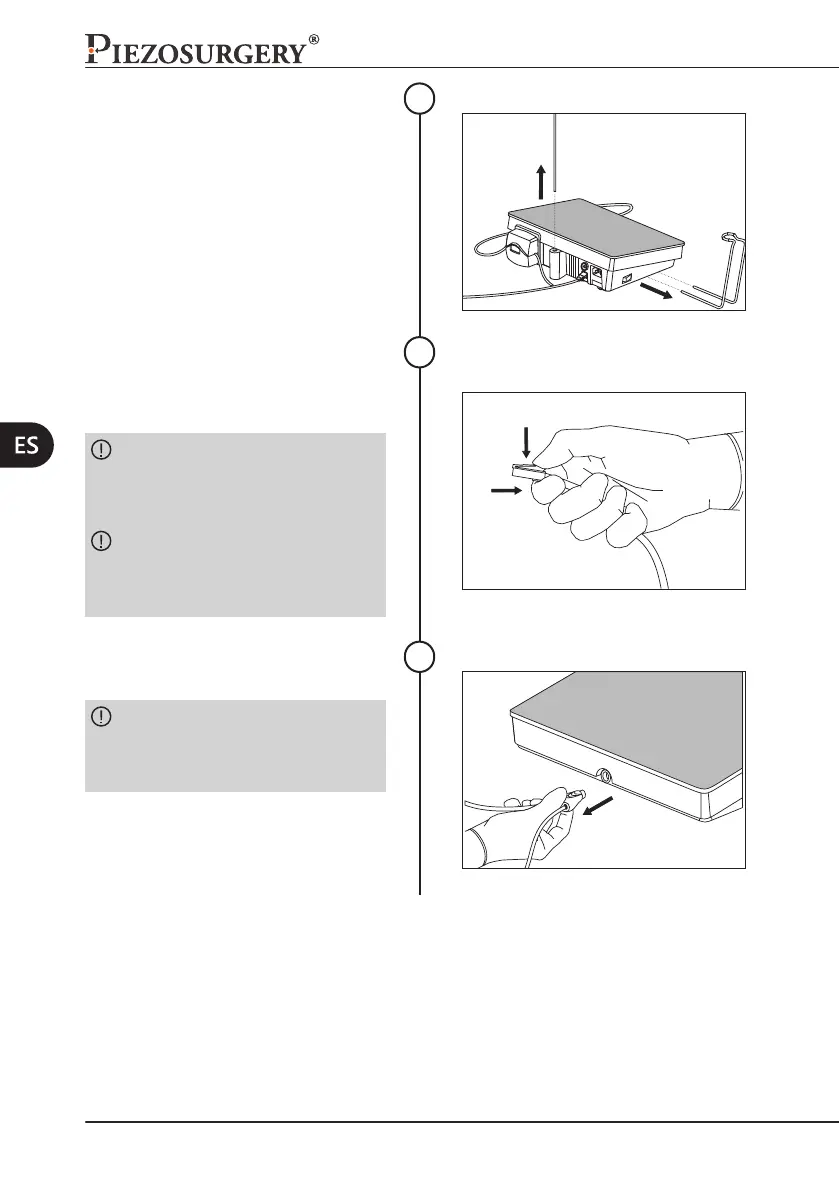 PIEZOSURGERY®

ES