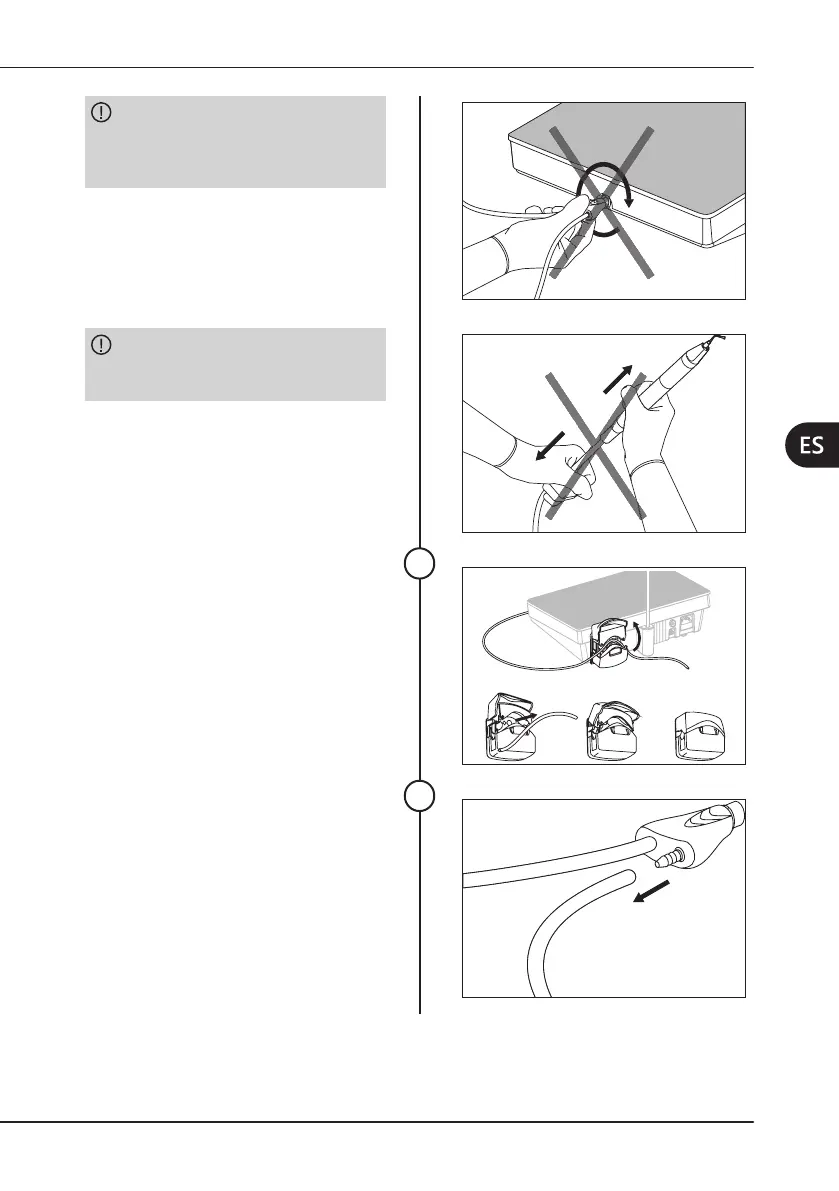 ES